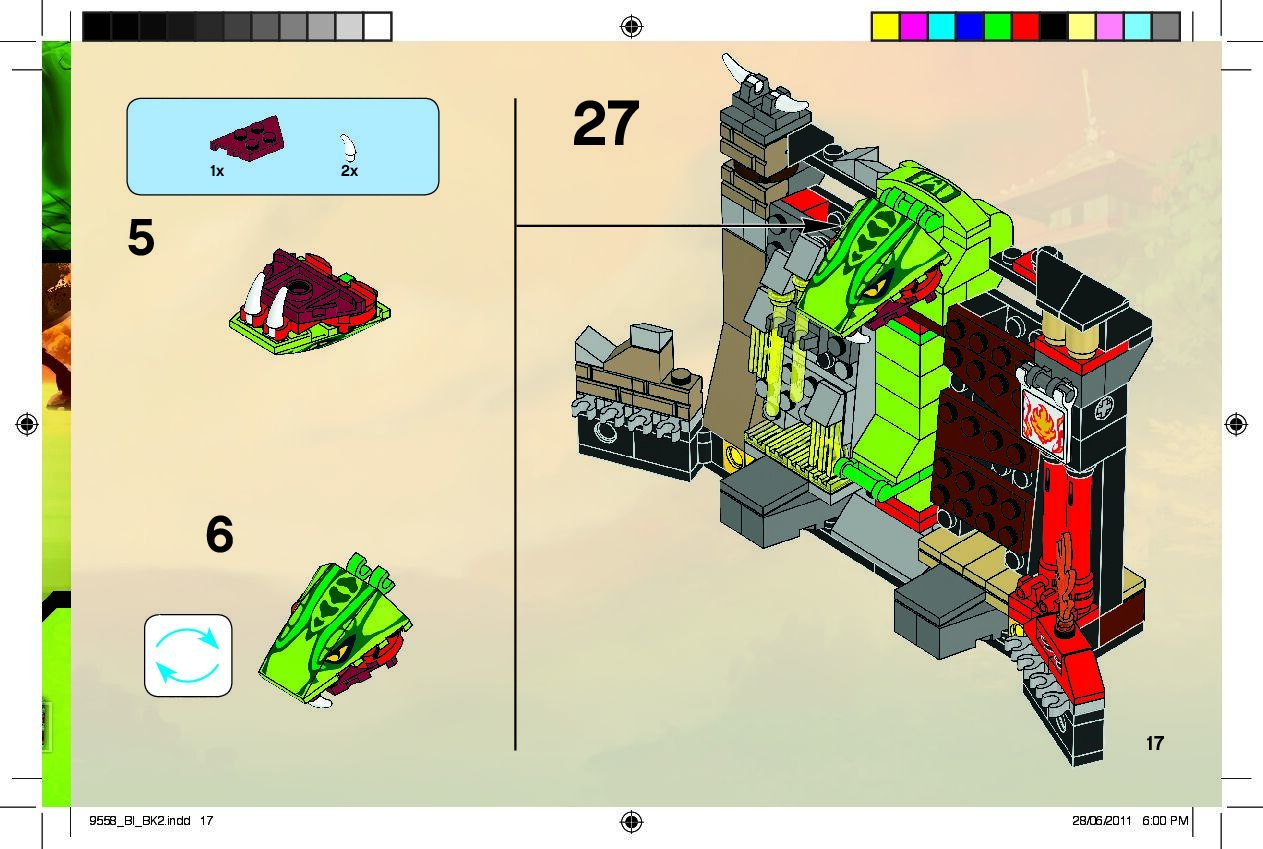 1x
2x

5

6

27

17

9558_BI_BK2.indd 17

28/06/2011 6:00 PM