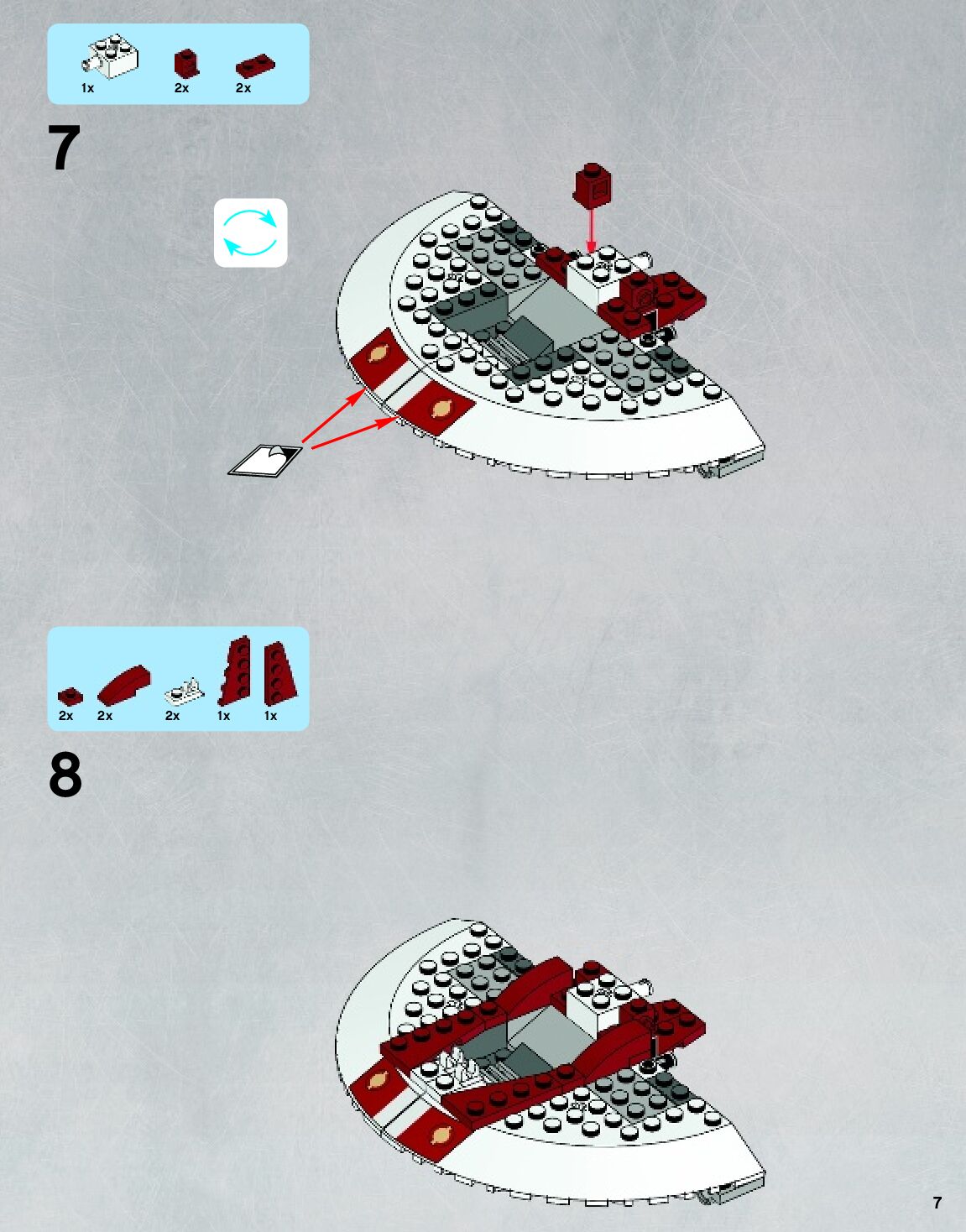 1x 2x 2x

7

2x 2x 2x 1x 1x

8

7