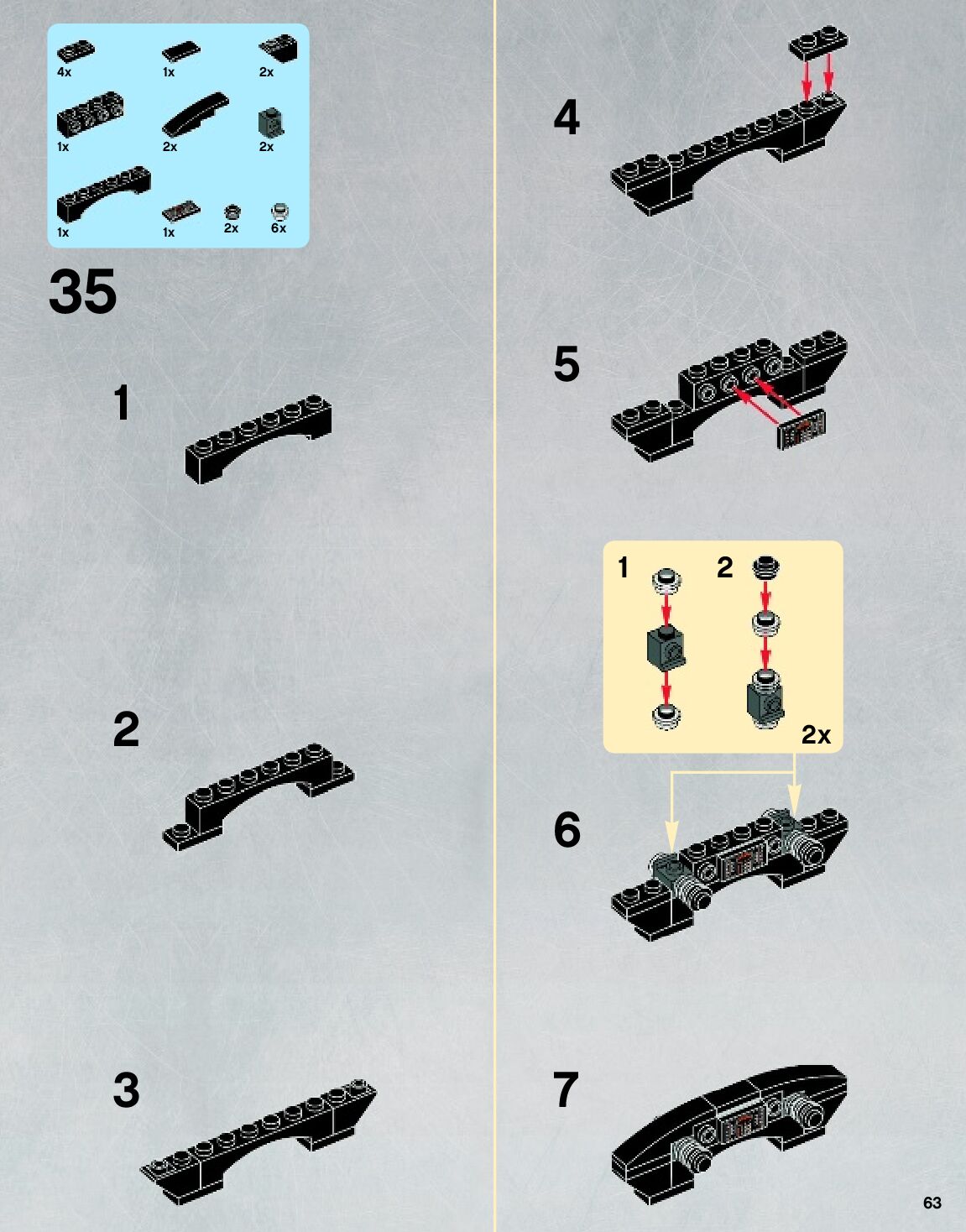 4x
1x
2x
1x
2x
2x
1x
1x
2x
6x

35

1

2

3

4

5

1
2
2x

6

7

63