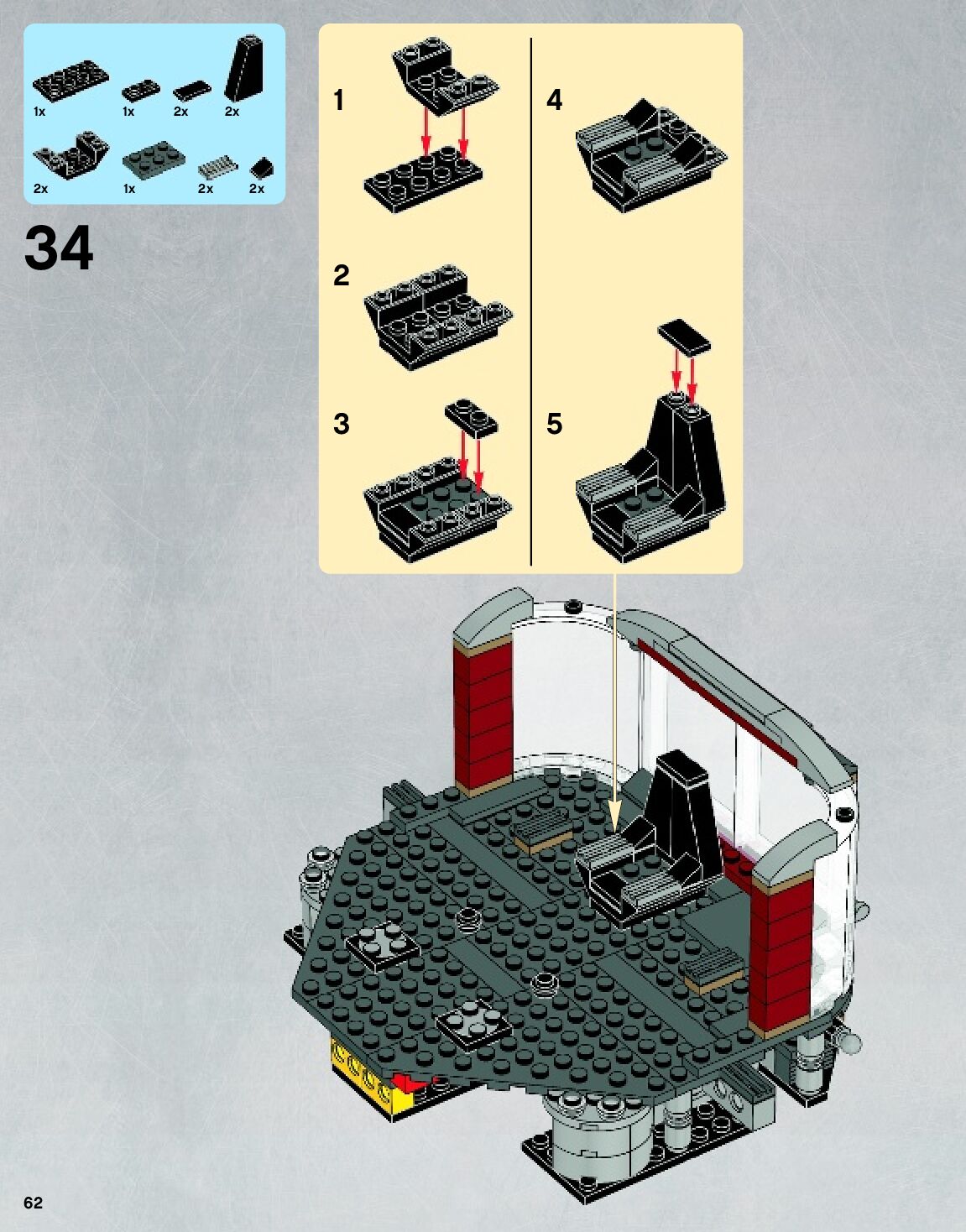 1x 1x 2x 2x

2x 1x 2x 2x

34

1

2

3

4

5

62