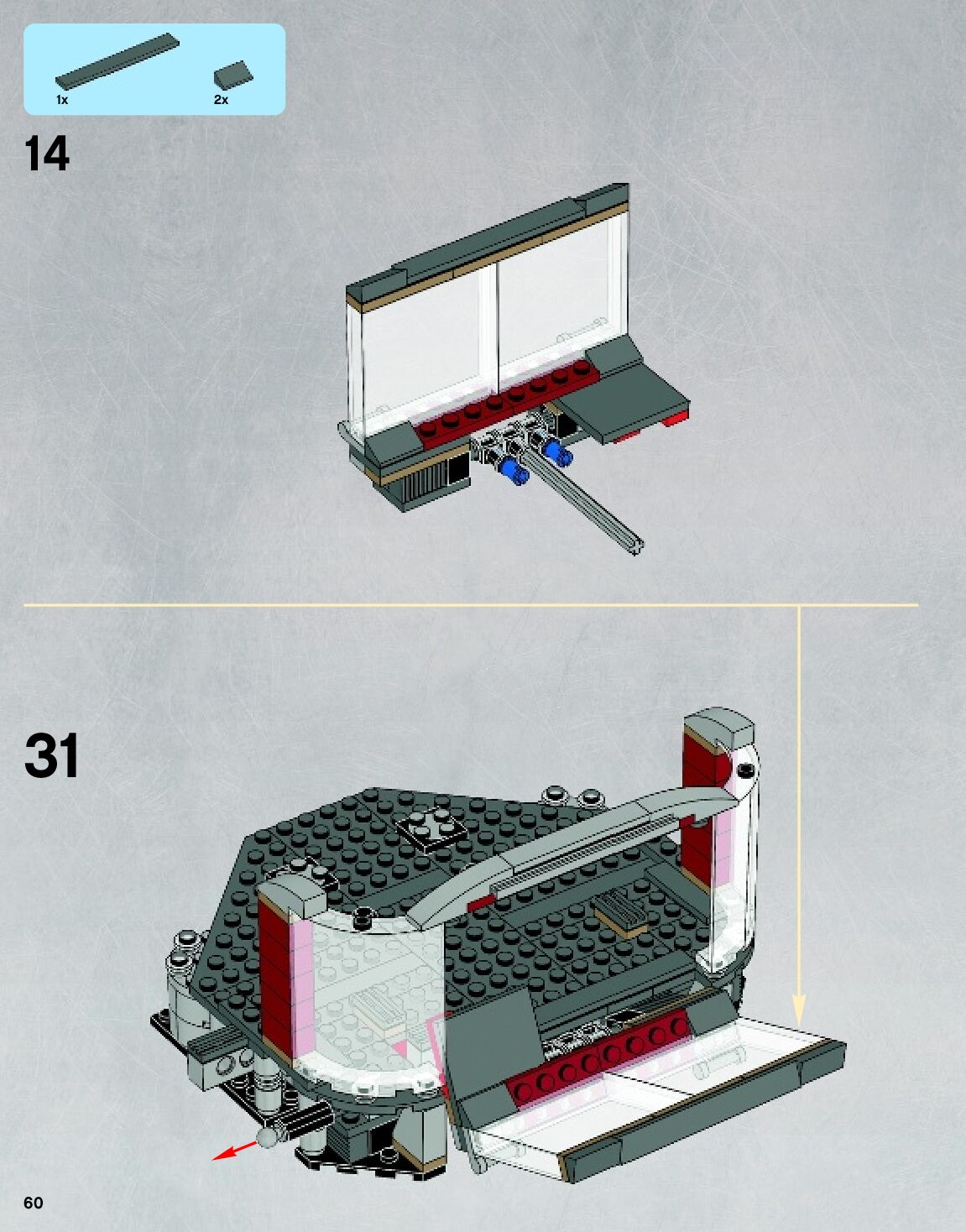 1x
2x

14

31

60