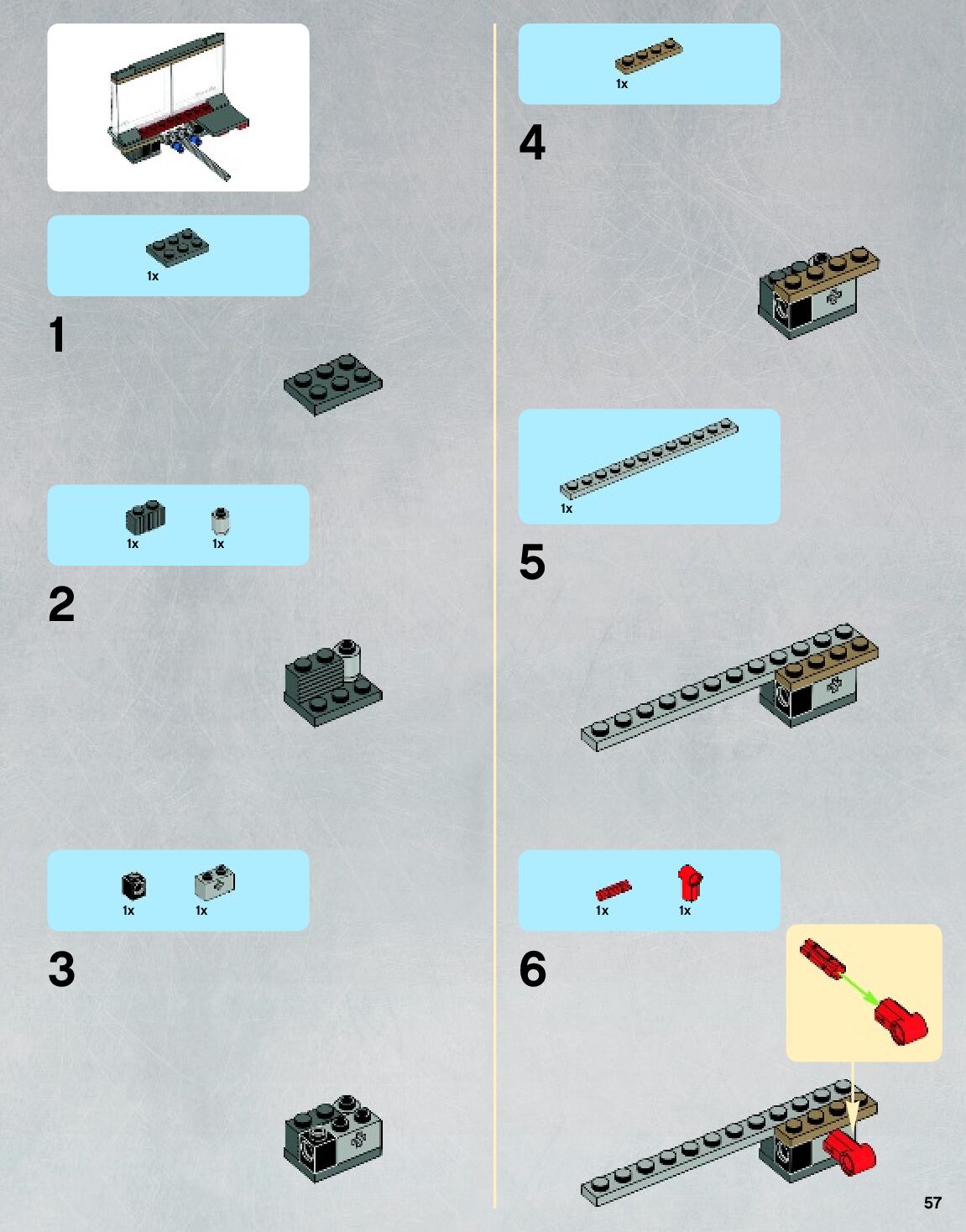 1x

1

1x 1x

2

1x 1x

3

1x

4

1x

5

1x 1x

6

57