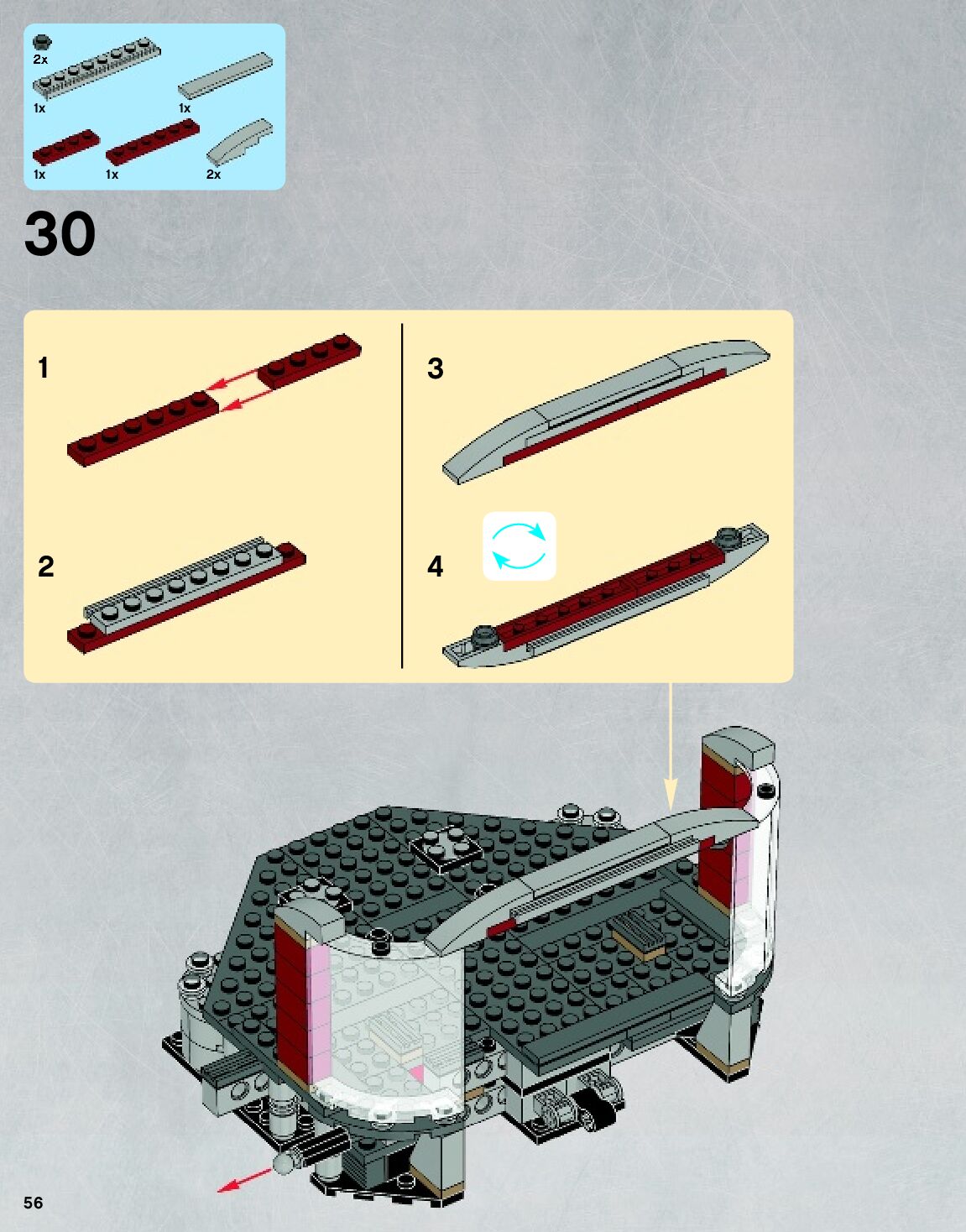 2x
1x
1x
1x
1x
2x

30

1

2

3

4

56