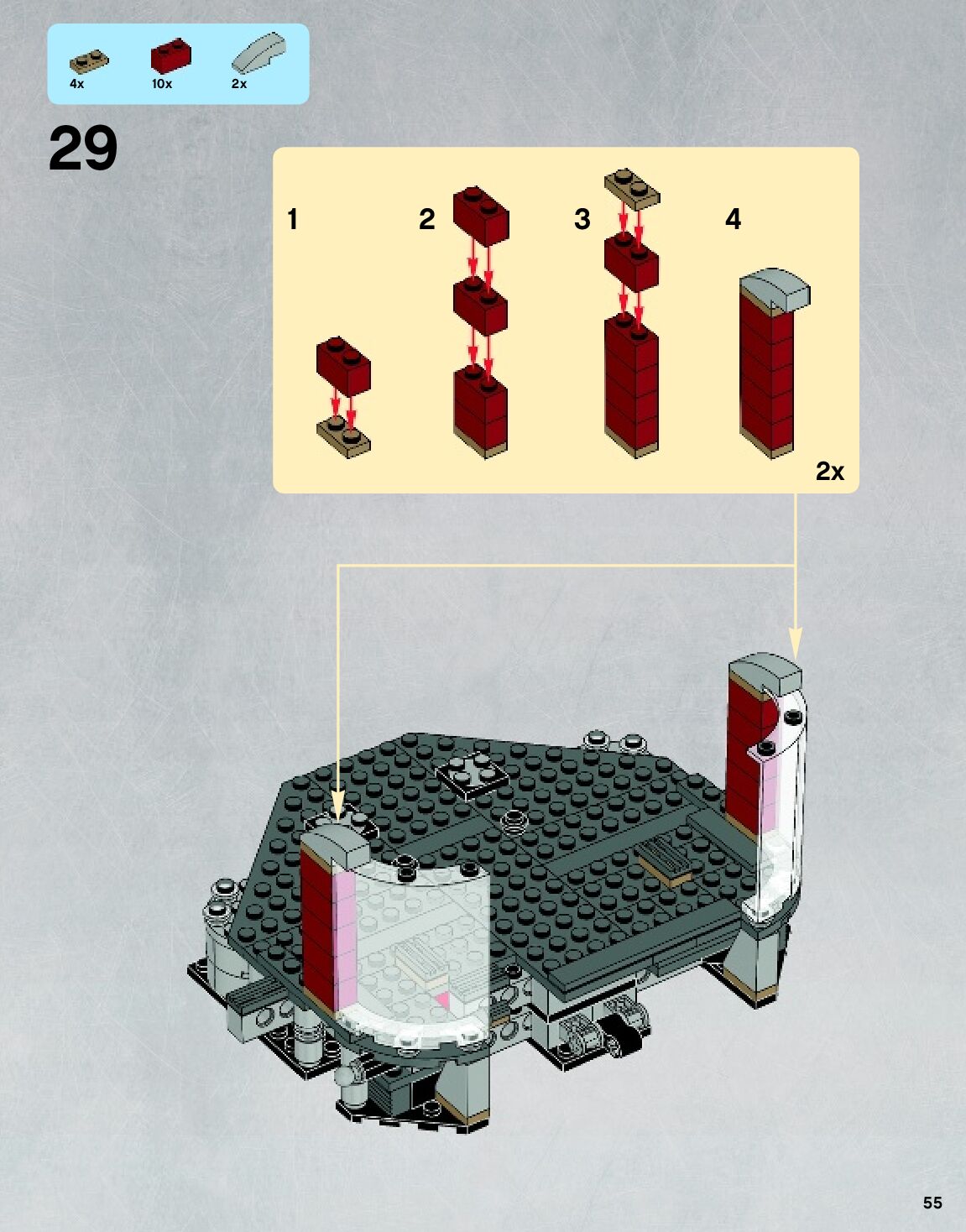 4x
10x
2x

29

1
2
3
4

2x

55