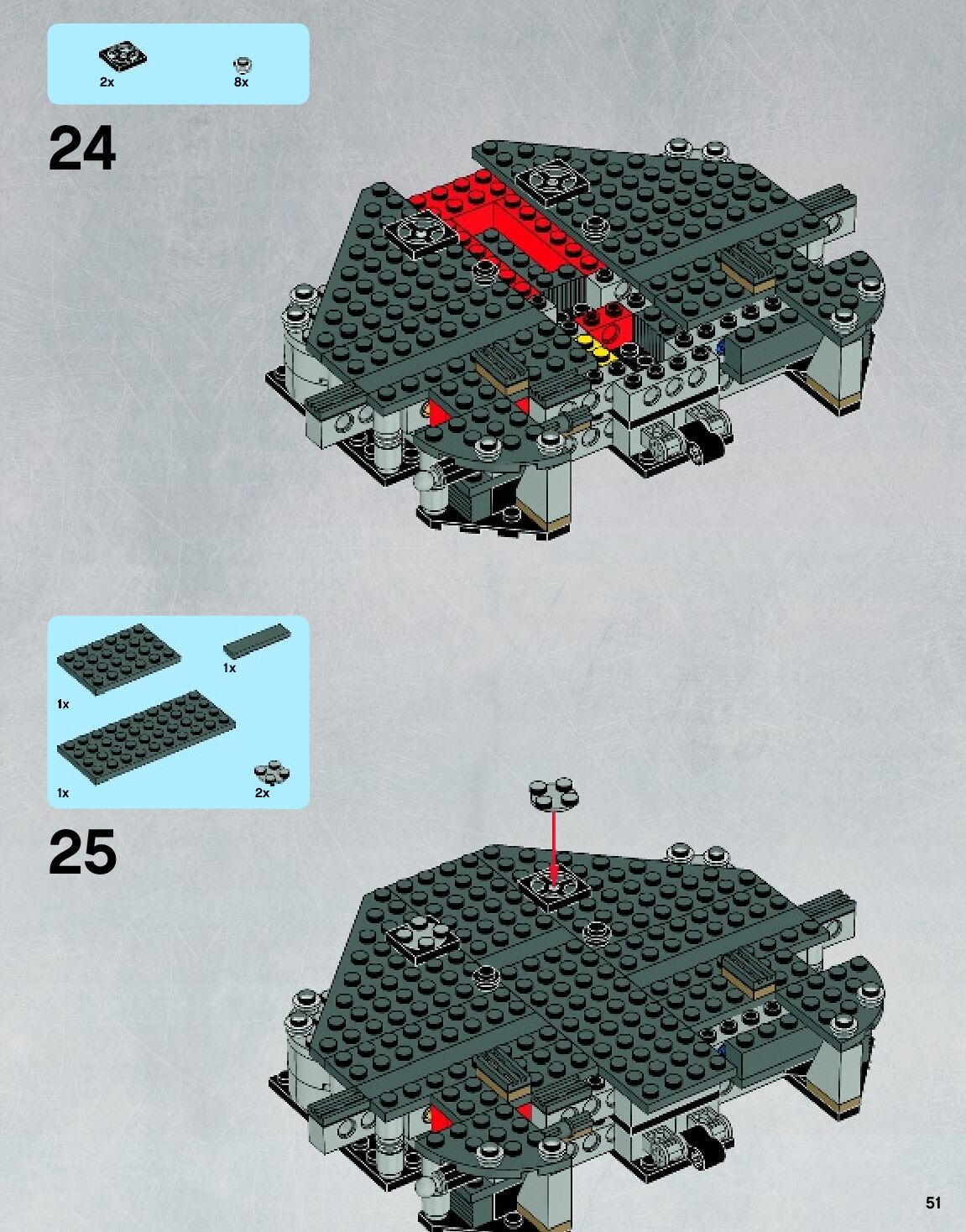 2x
8x

24

1x
1x
1x
2x

25

51