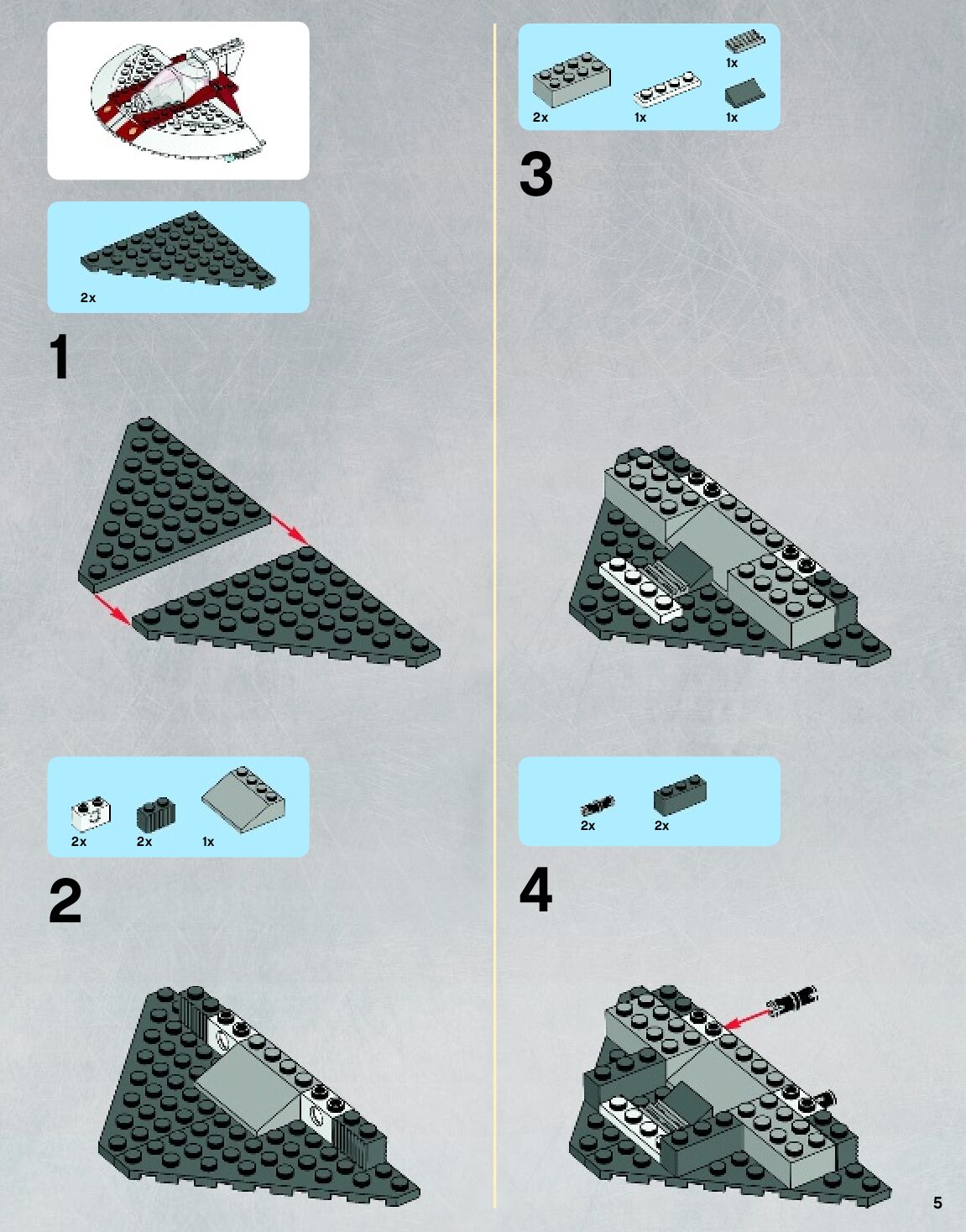 2x

1

2x 2x 1x

2

1x

2x 1x 1x

3

2x 2x

4

5