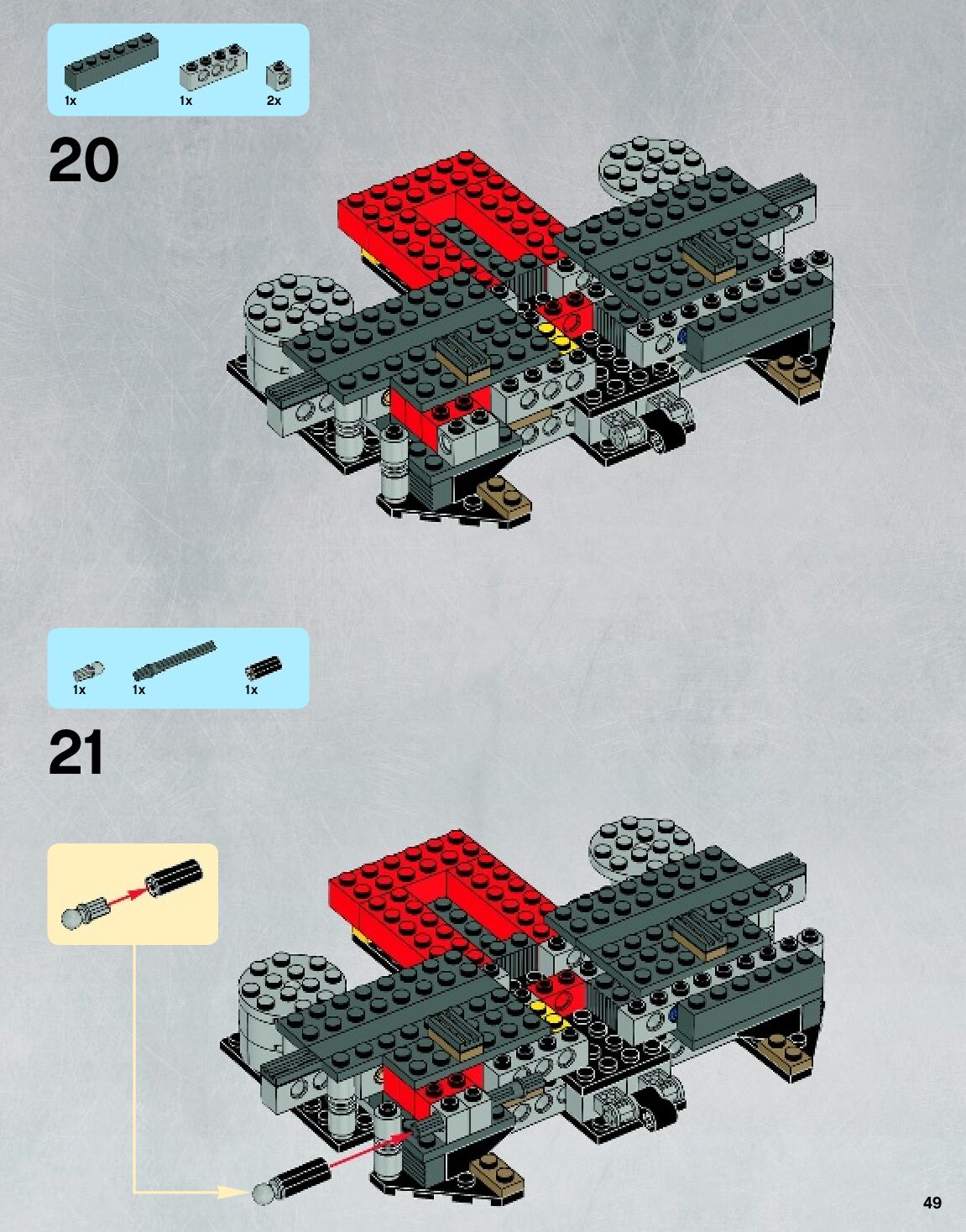 1x 1x 2x

20

1x 1x 1x

21

49