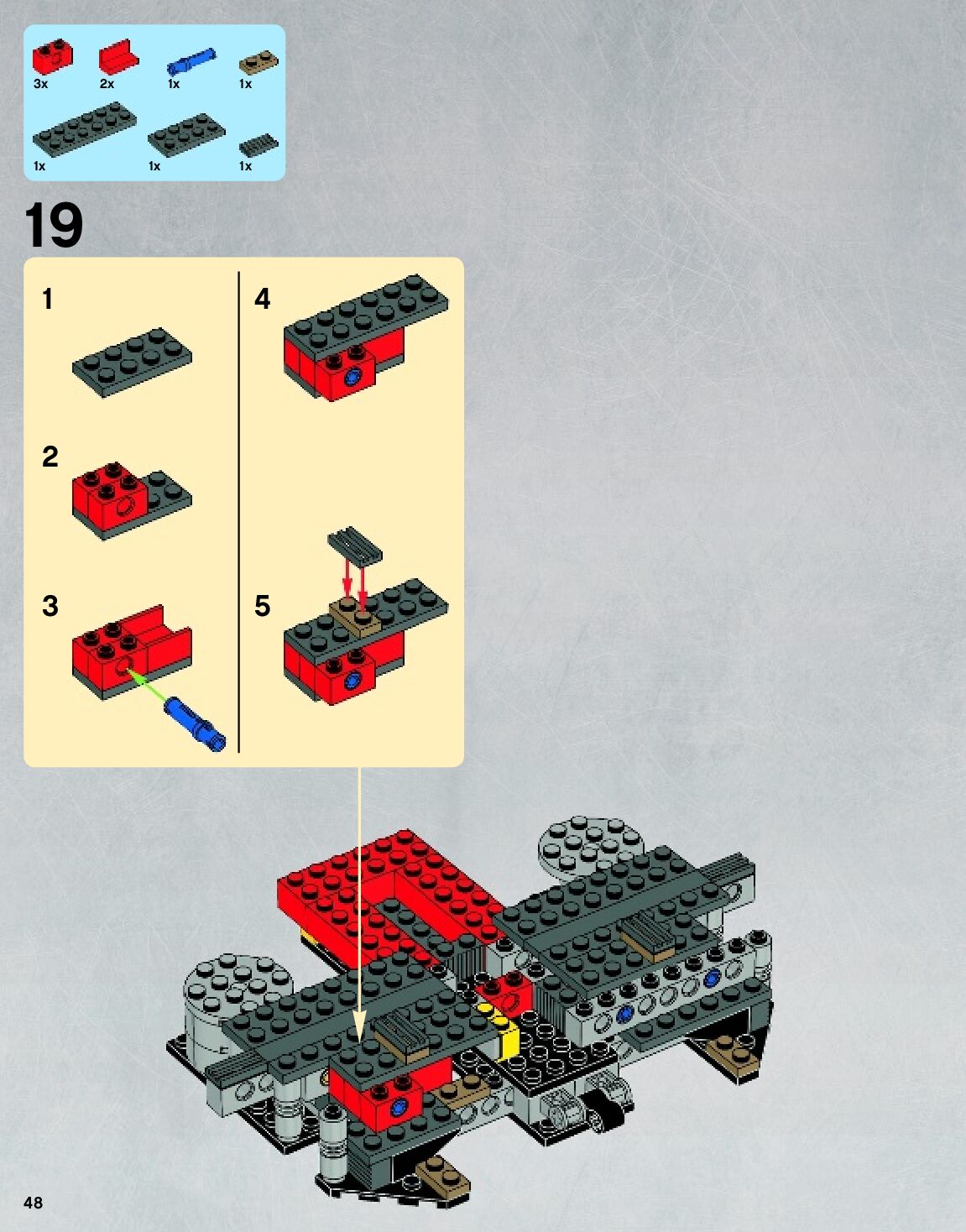 3x 2x 1x 1x

1x 1x 1x

19

1

2

3

4

5

48