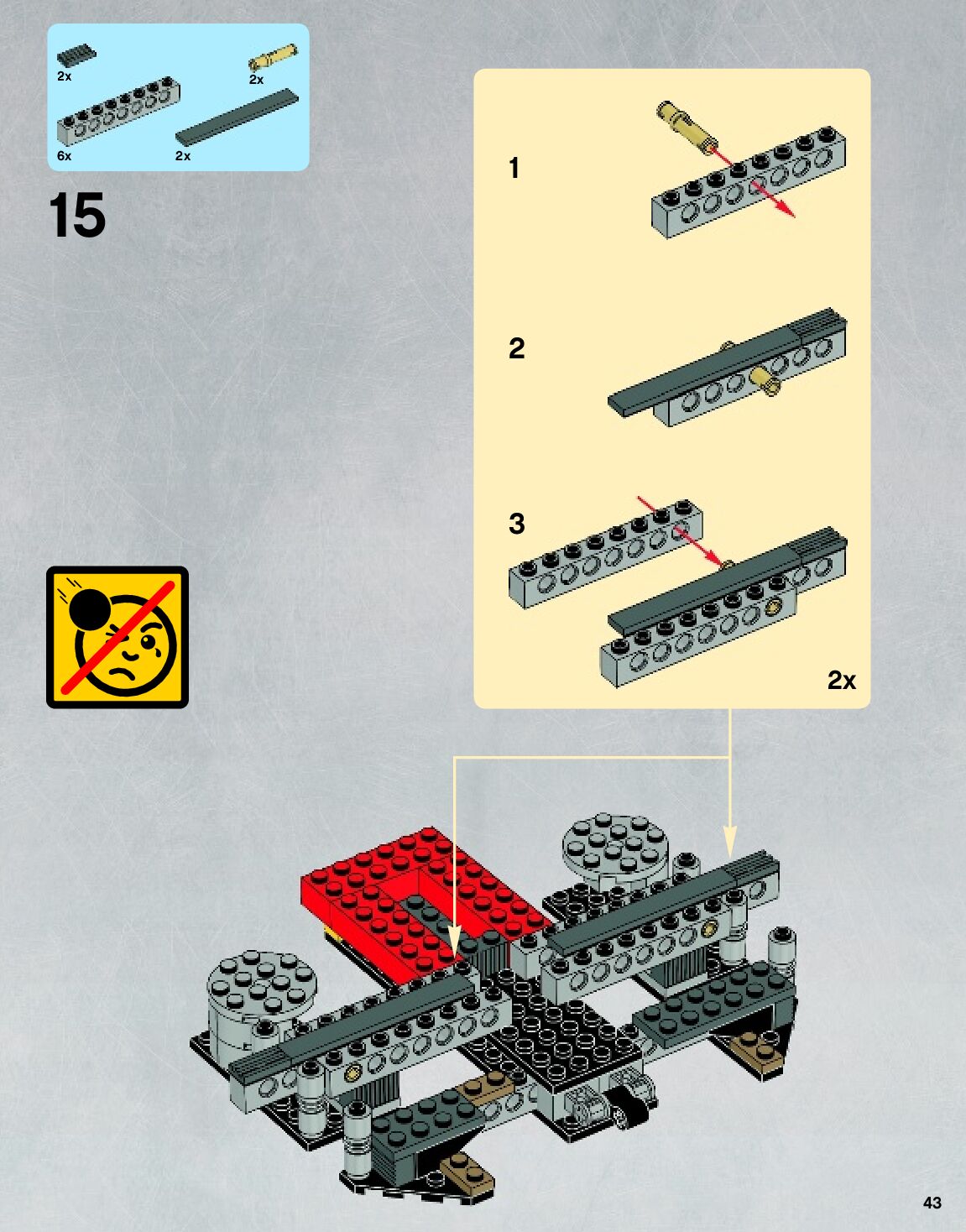 2x
2x
6x
2x

15

1

2

3

2x

43