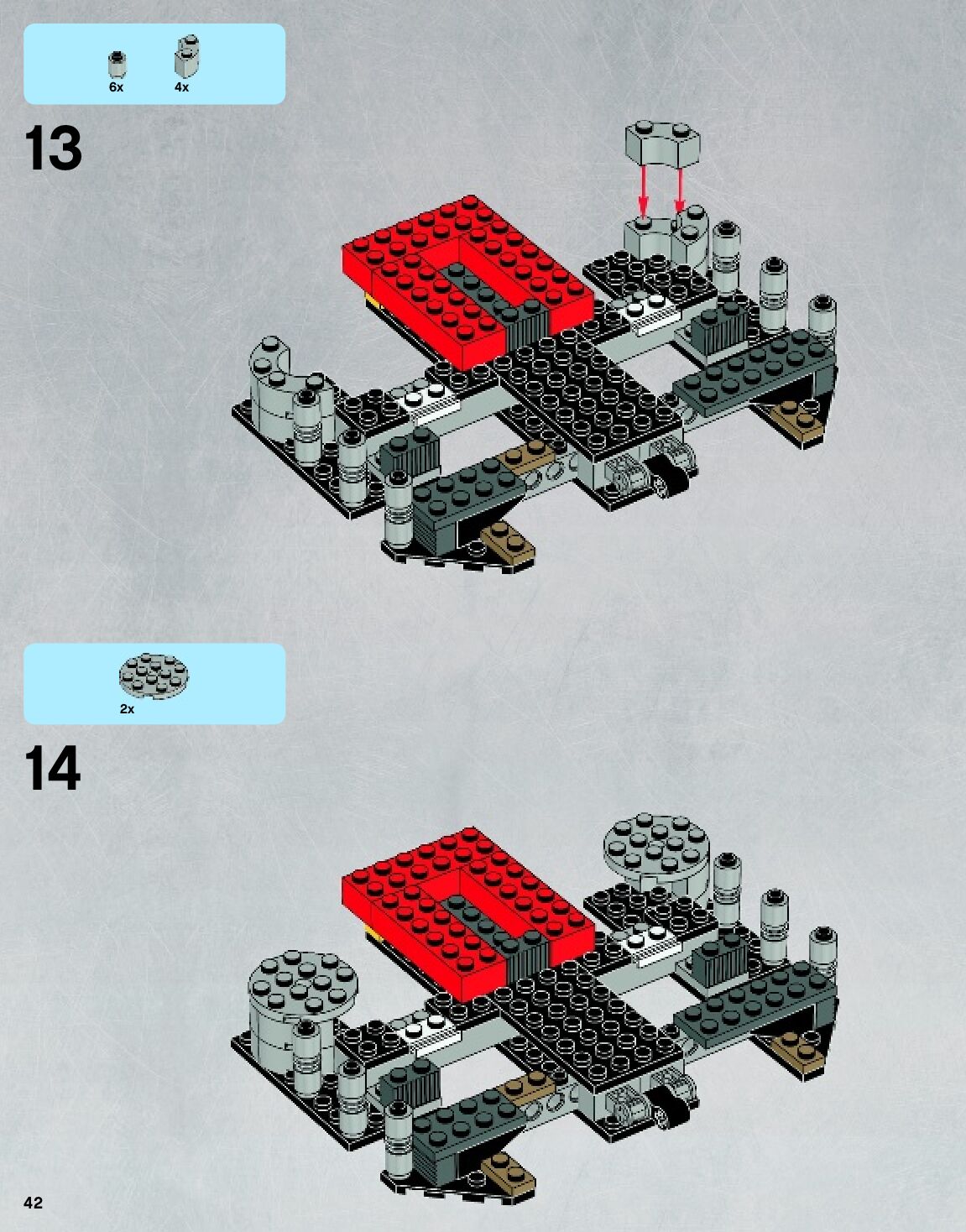 6x
4x

13

2x

14

42