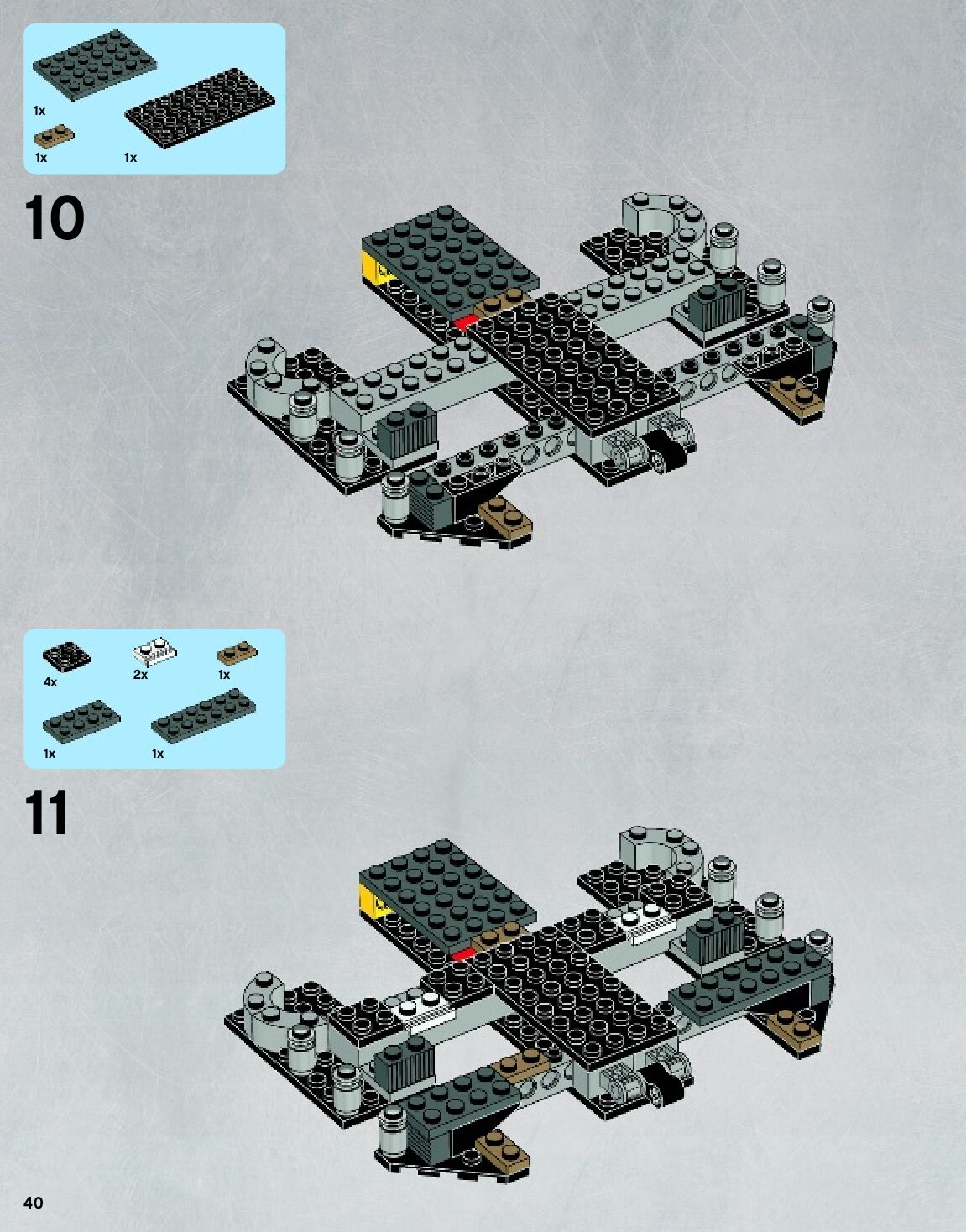 1x

1x

1x

10

4x

2x

1x

1x

1x

11

40