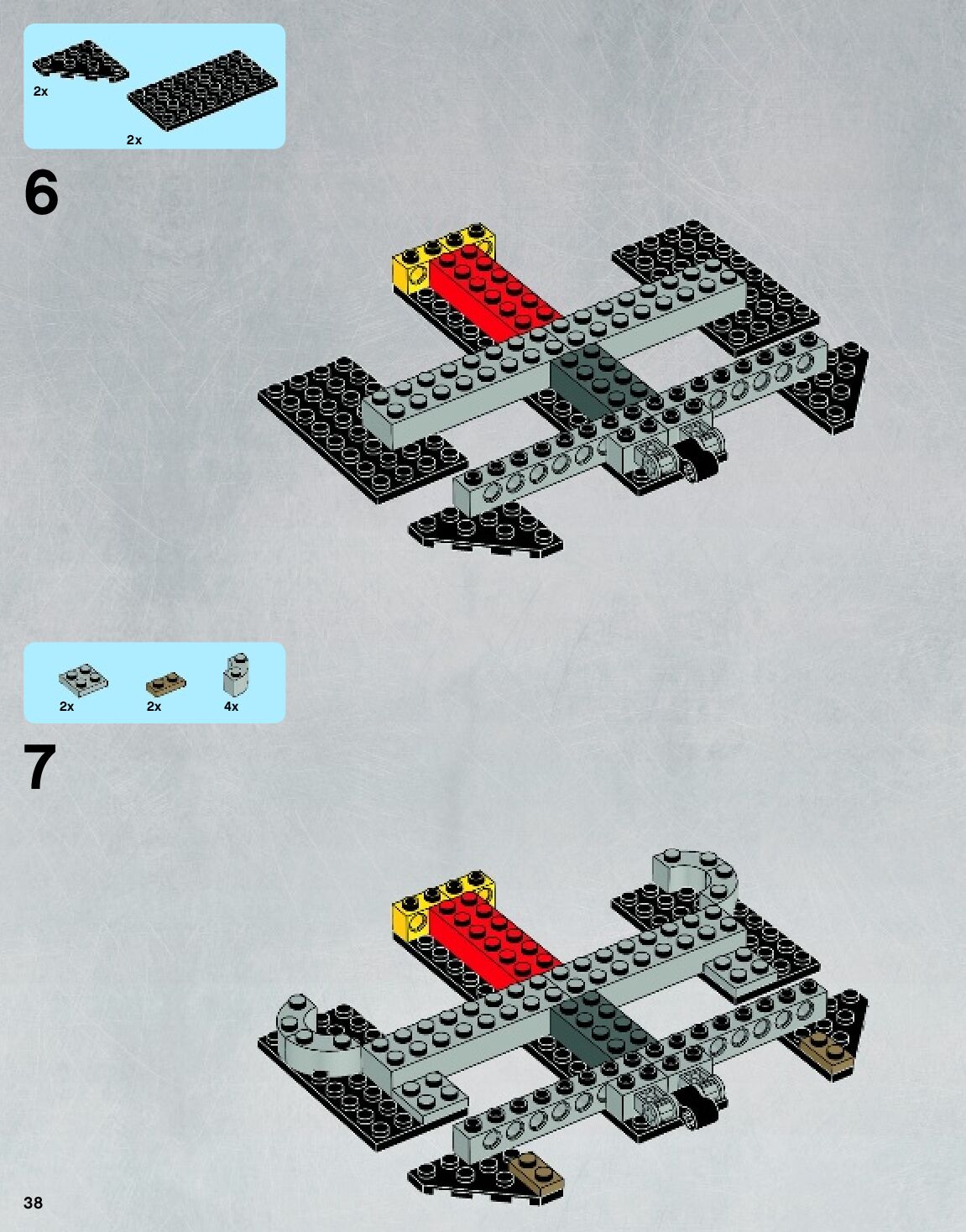 2x
2x

6

2x
2x
4x

7

38