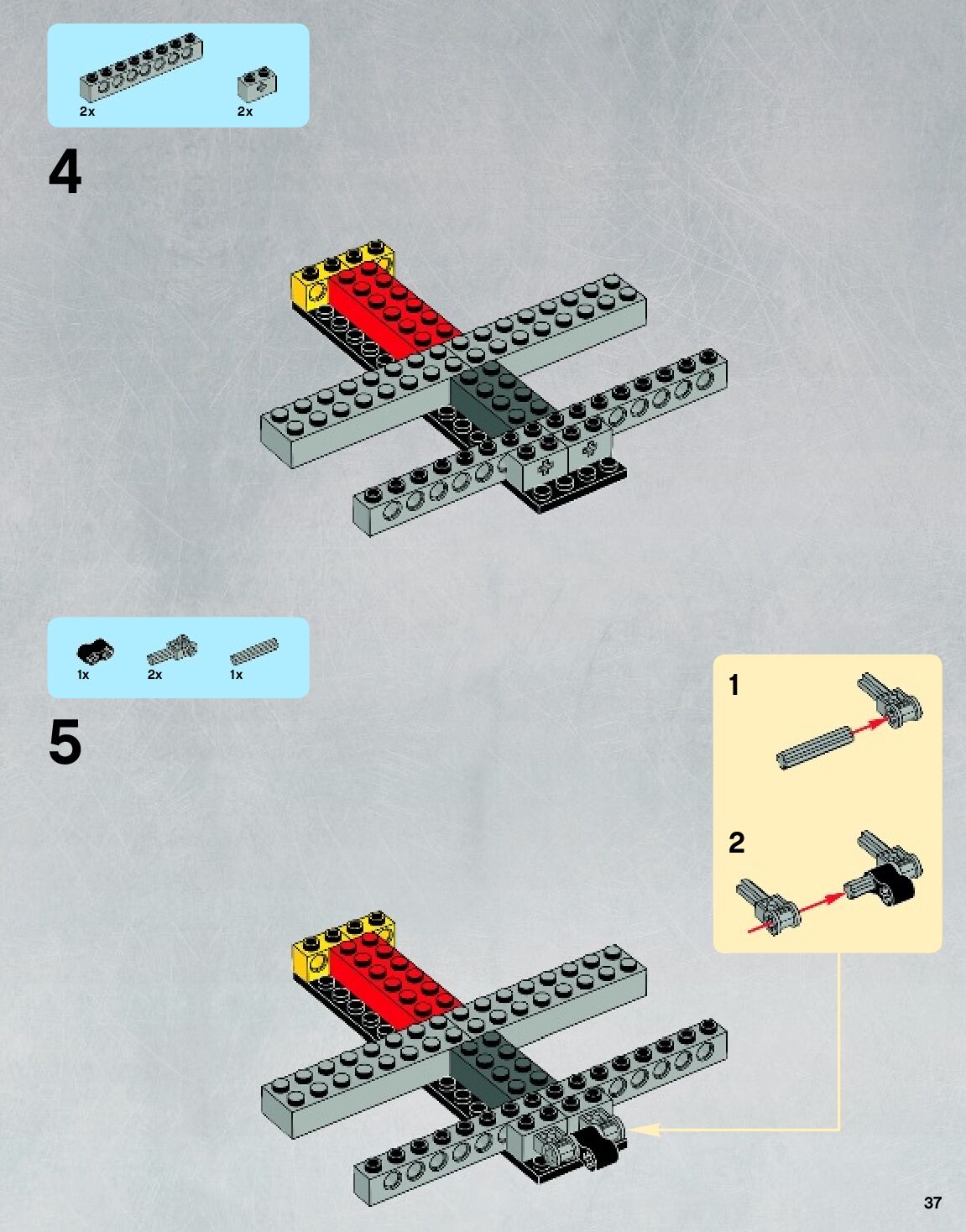 2x
2x

4

1x
2x
1x

5

1

2

37