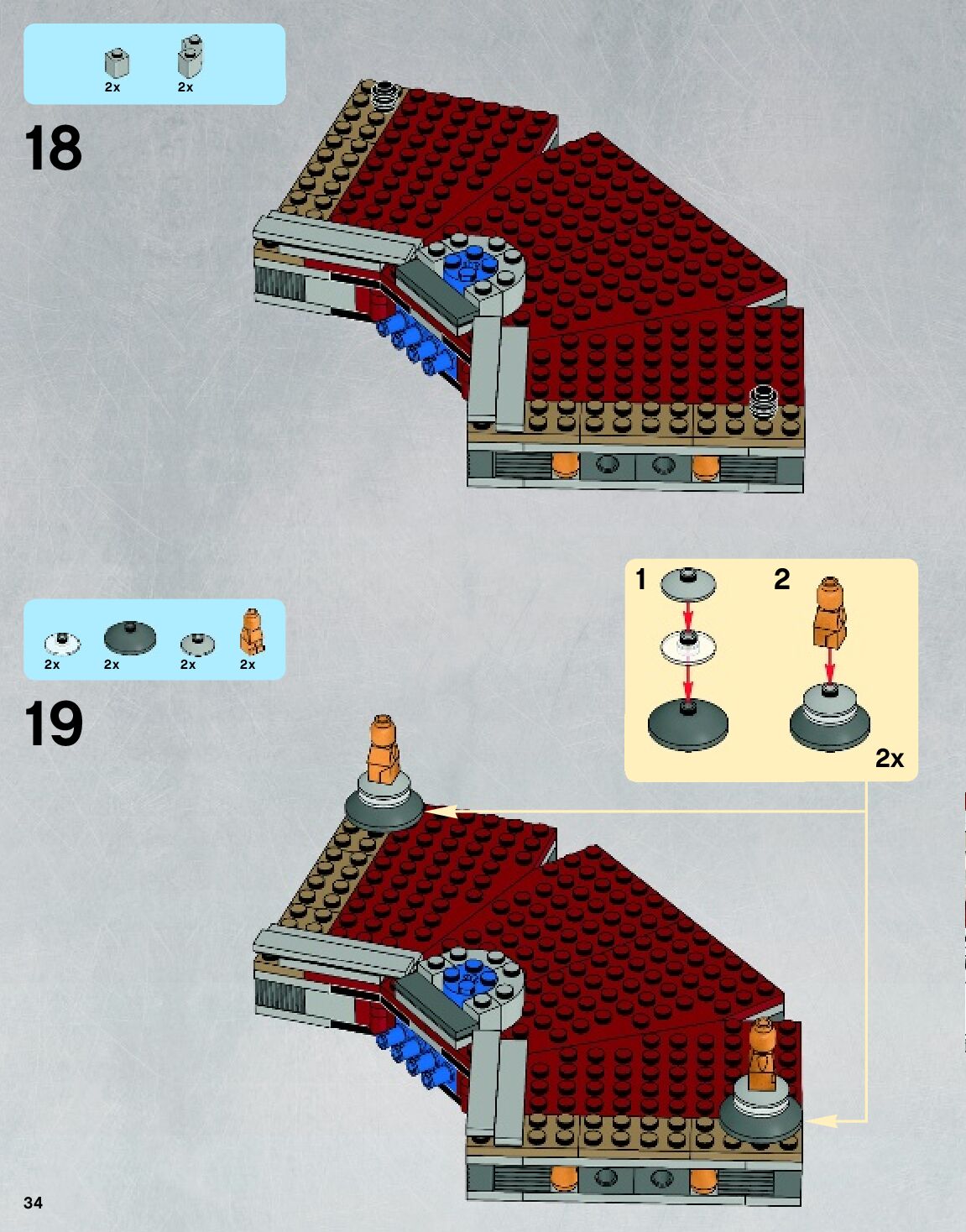 2x 2x

18

2x 2x 2x 2x

19

1 2

2x

34