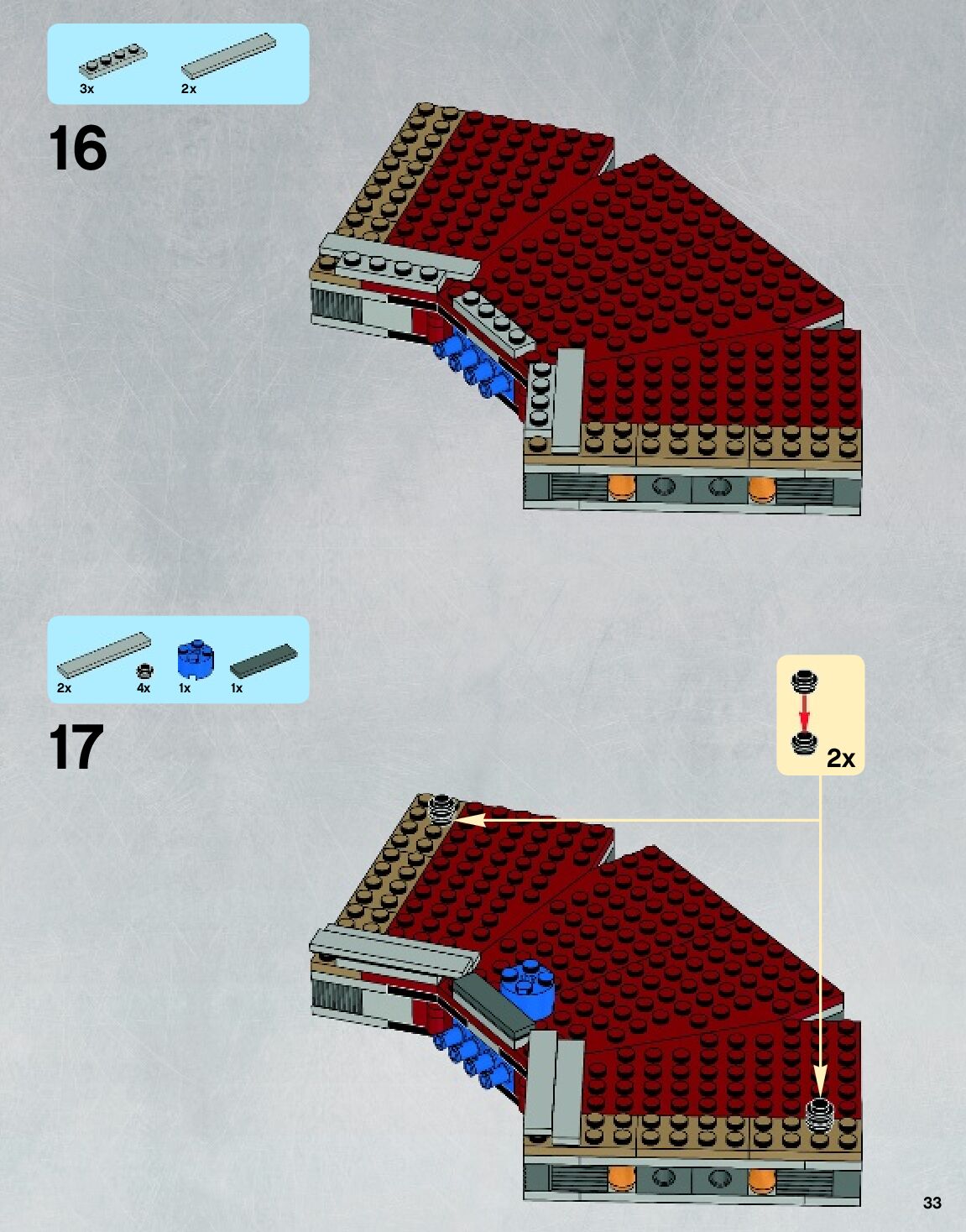 3x 2x

16

2x 4x 1x 1x

17

2x

33