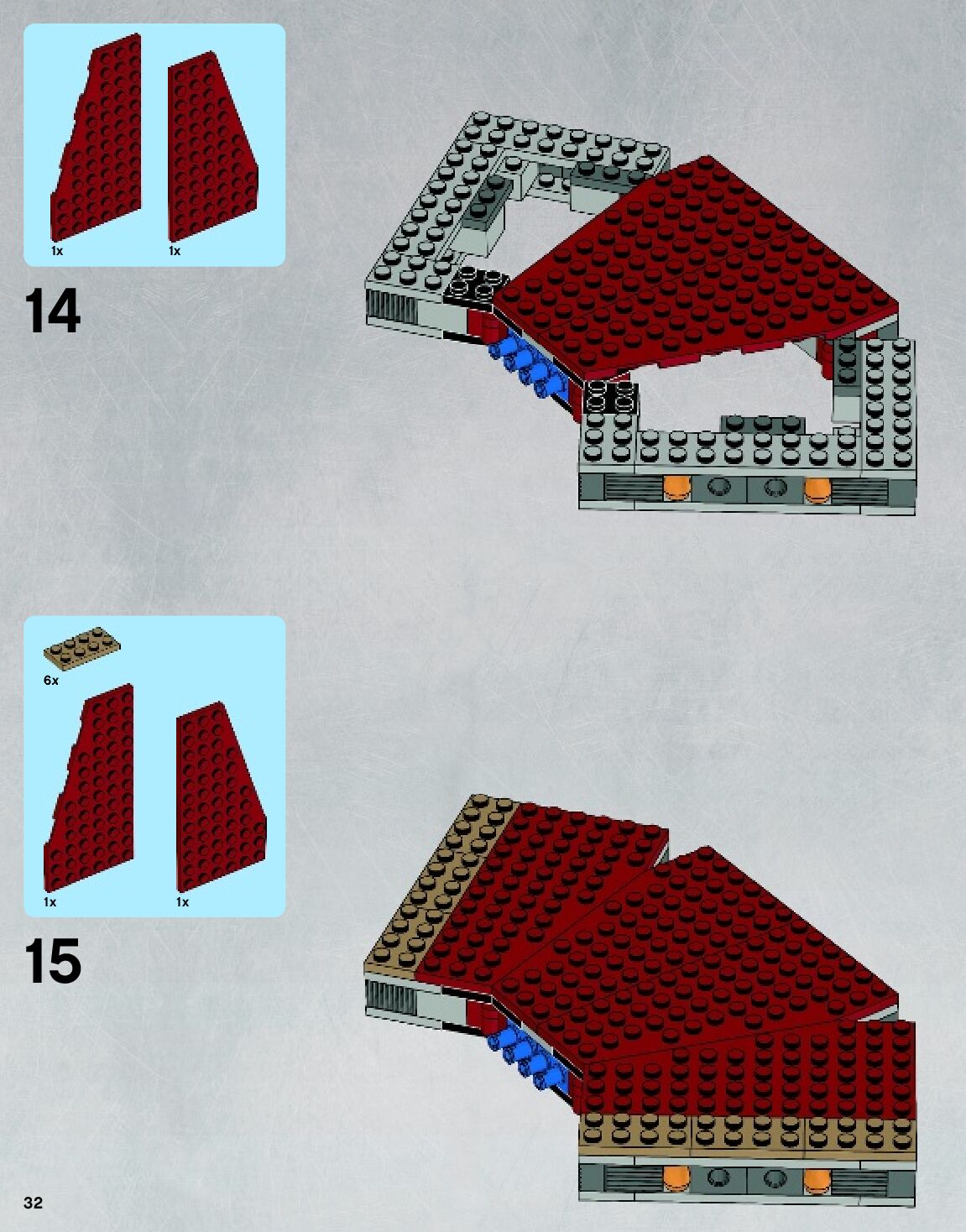 1x 1x

14

6x

1x 1x

15

32