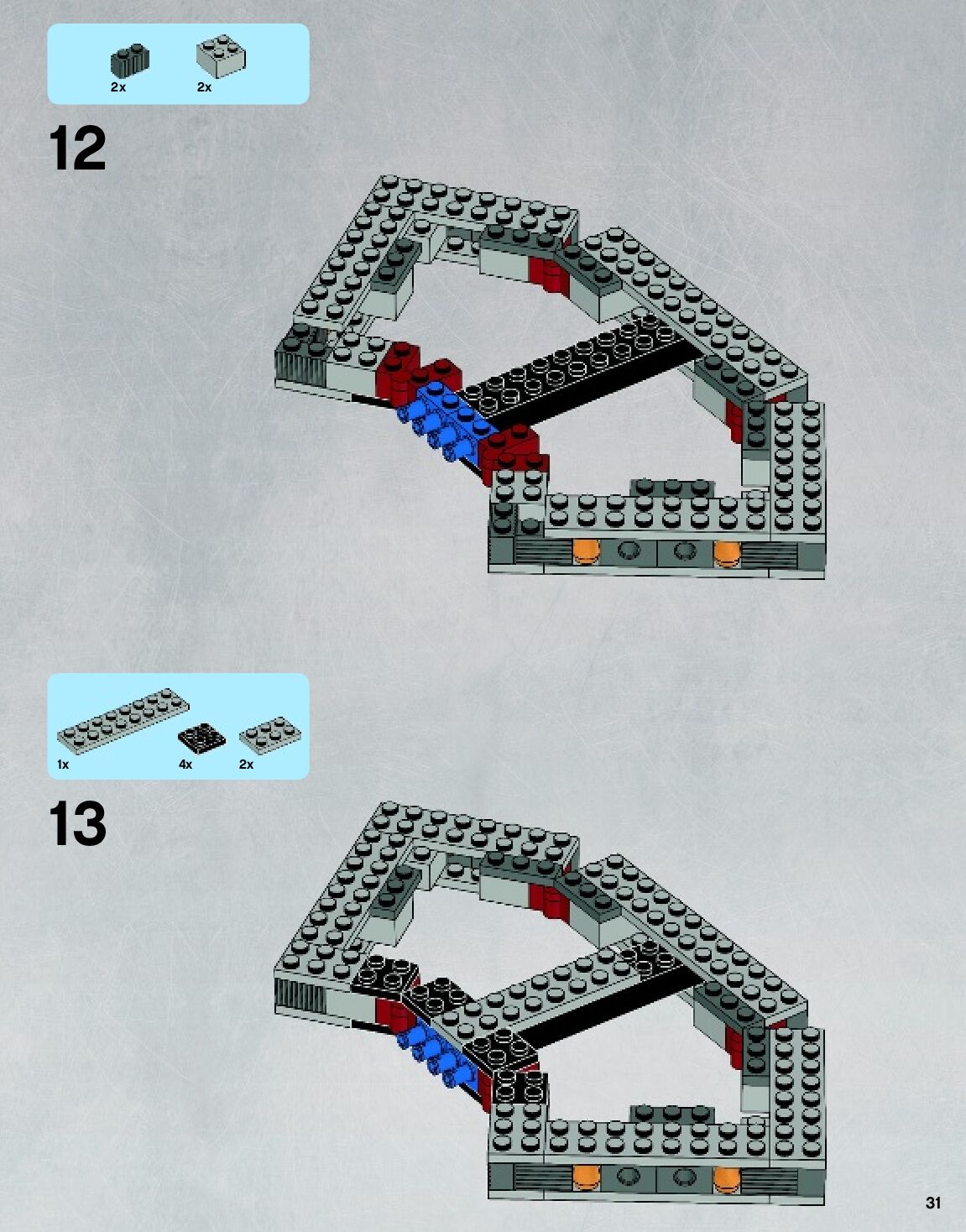 2x 2x

12

1x 4x 2x

13

31