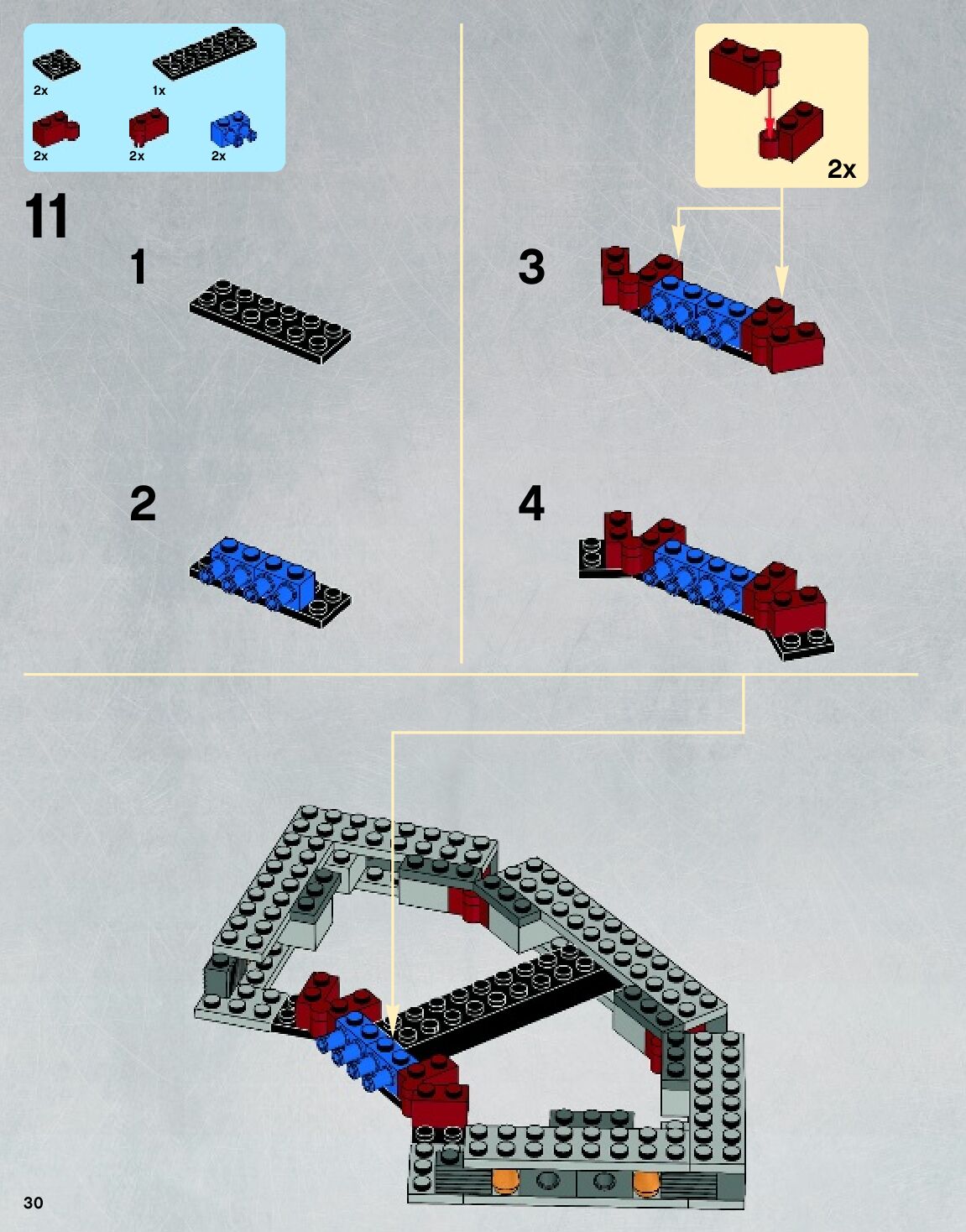 2x
1x
2x
2x
2x

11

1

2

2x

3

4

30