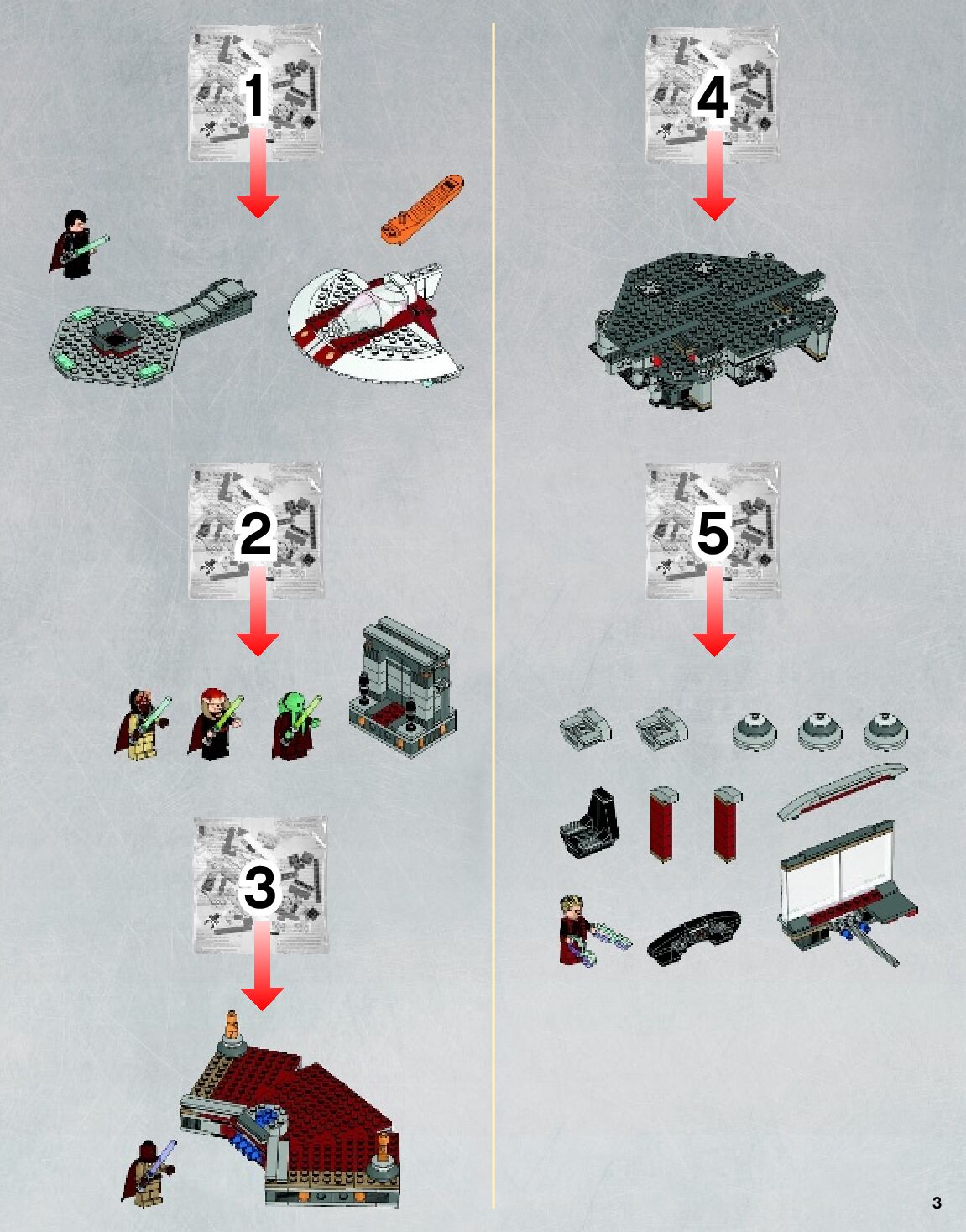 1

2

3

4

5

3