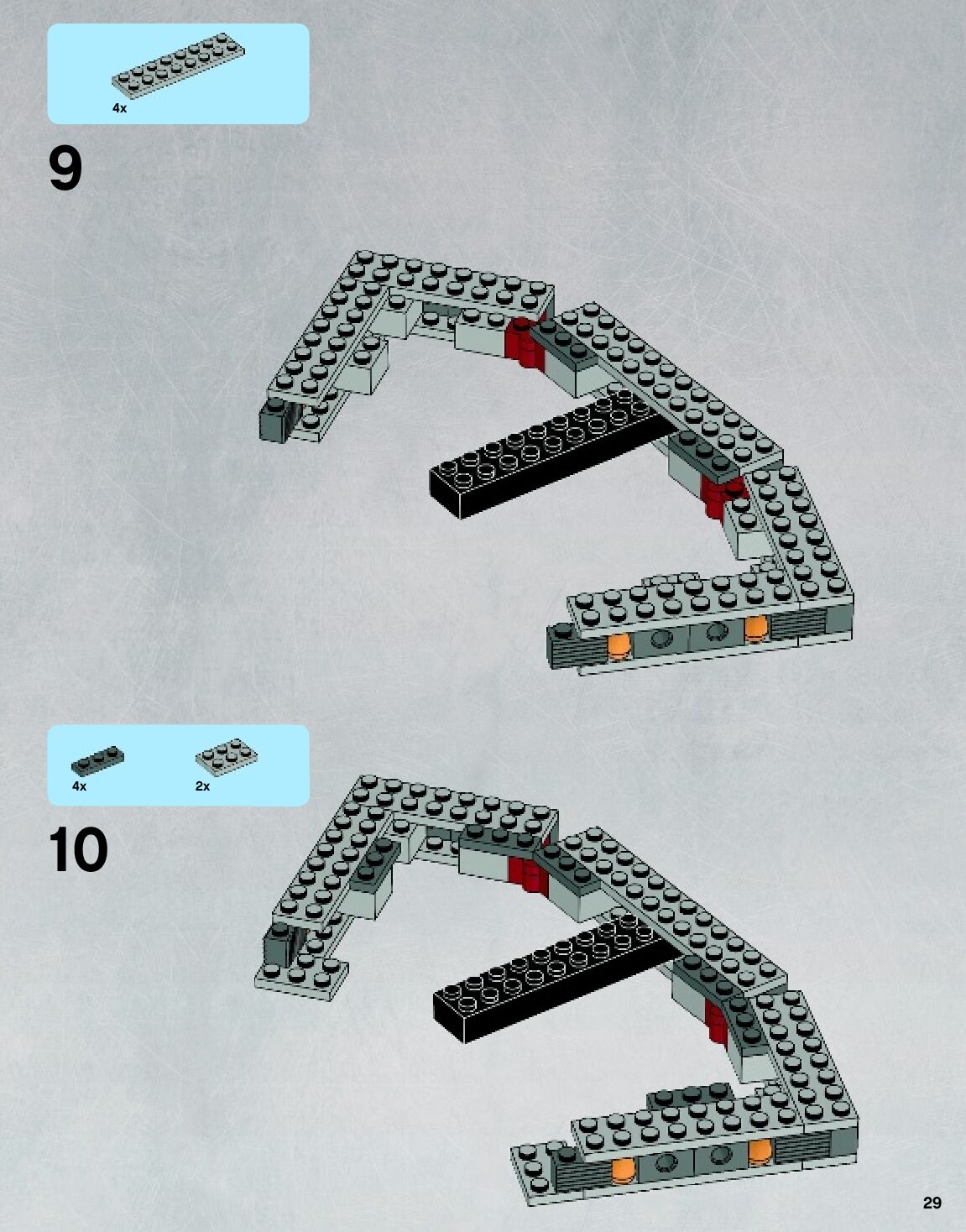 4x

9

4x

2x

10

29