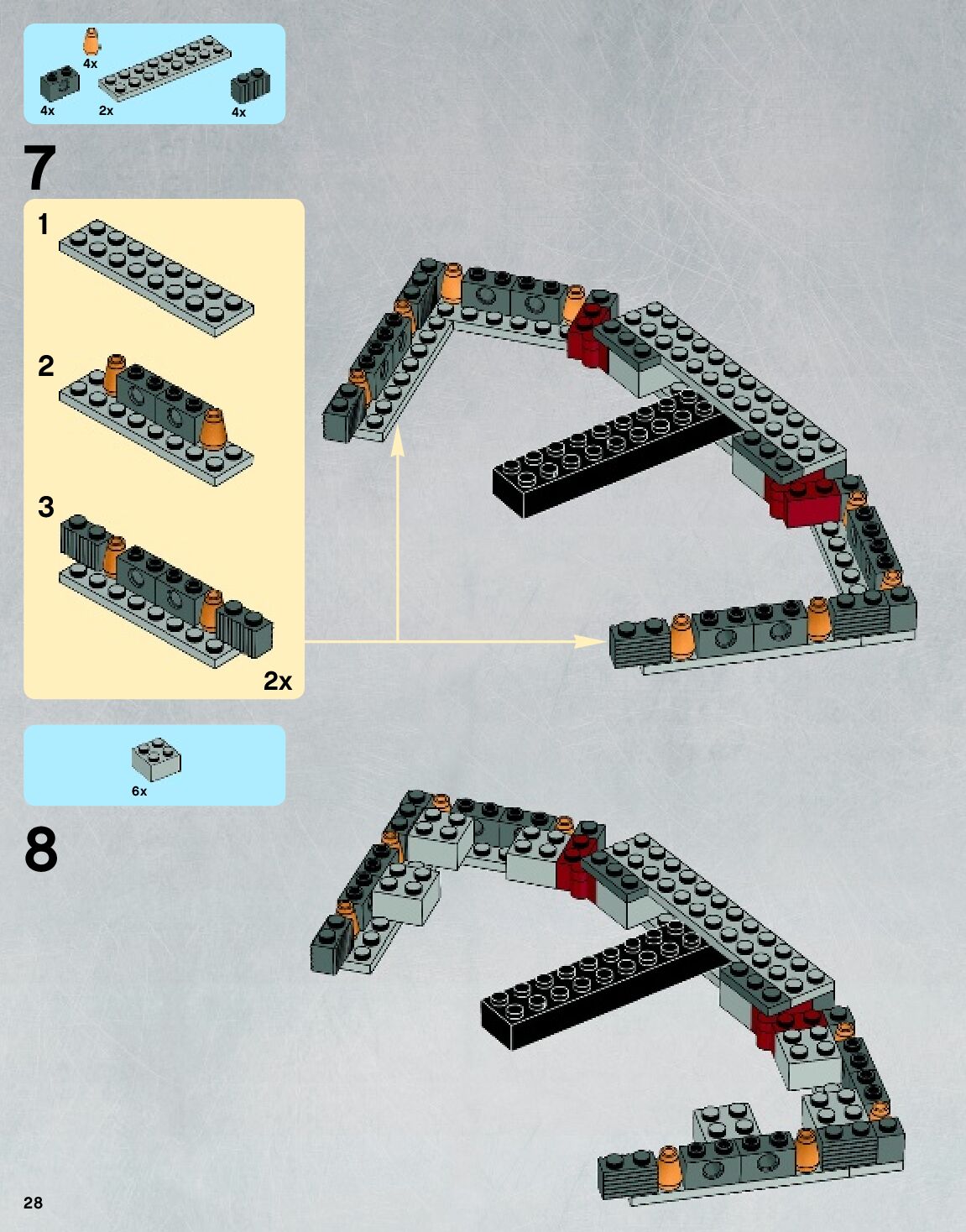 4x
4x
2x
4x

7

1

2

3

2x

6x

8

28