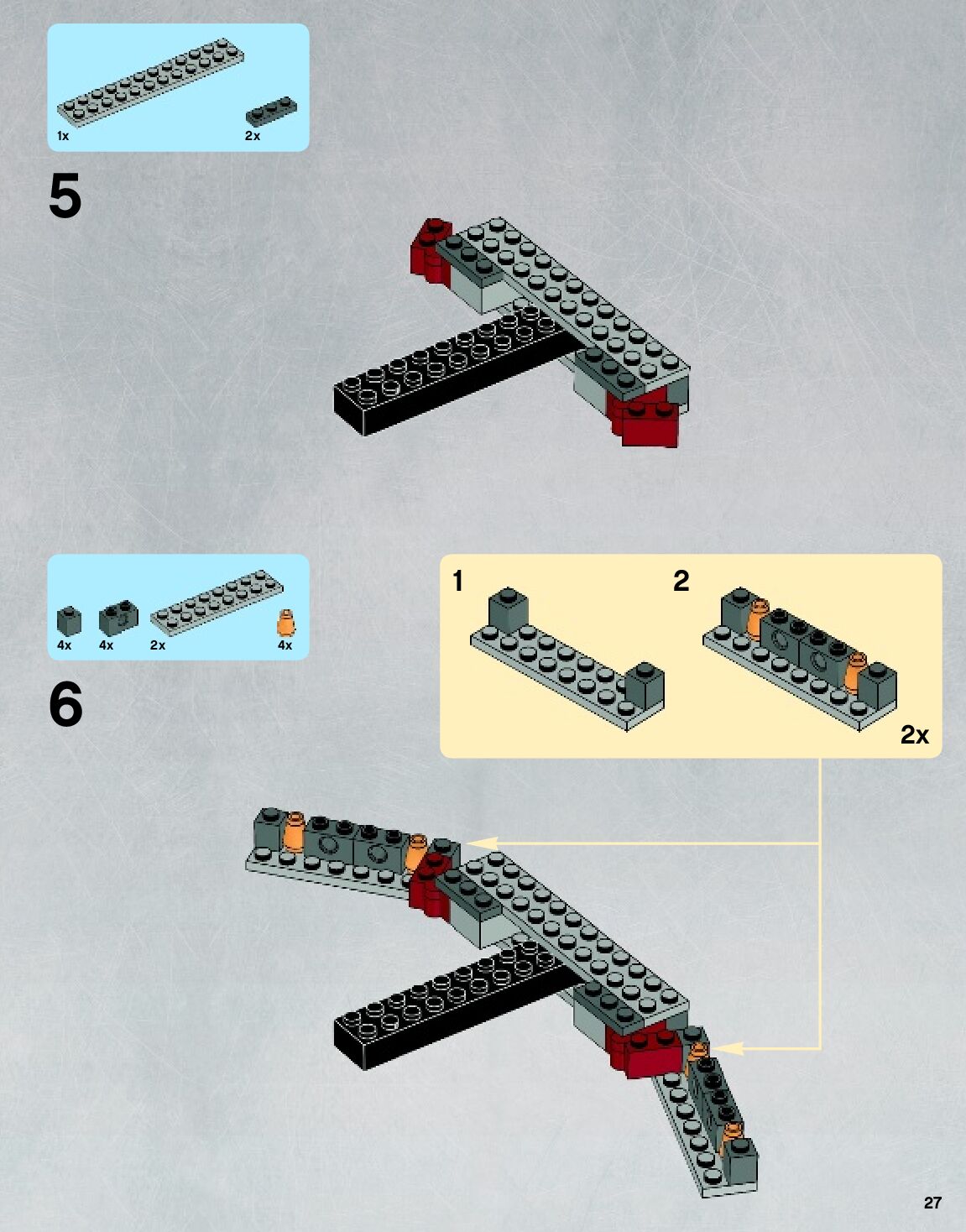 1x

2x

5

4x

4x

2x

4x

6

1

2

2x

27