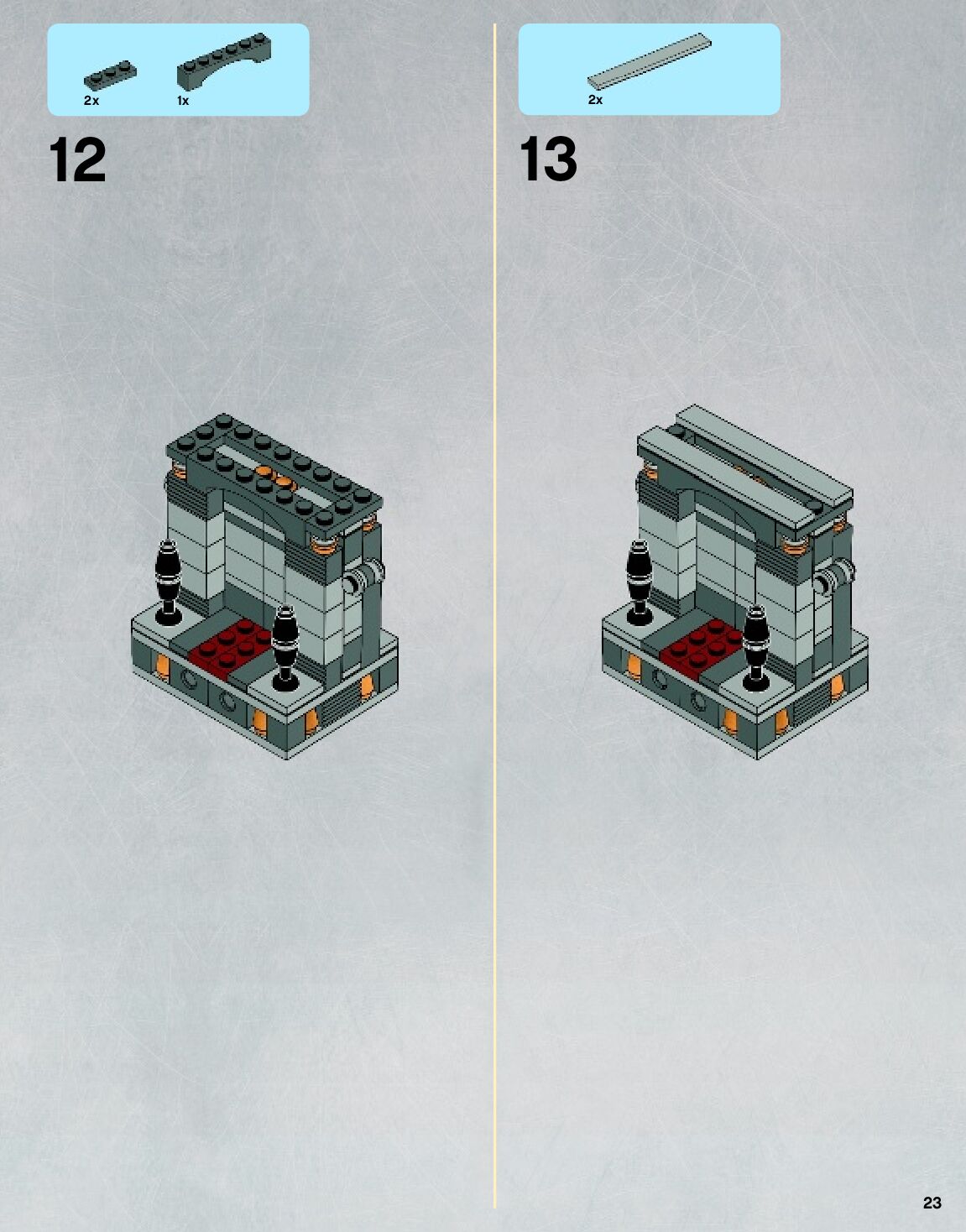 2x 1x

12

2x

13

23