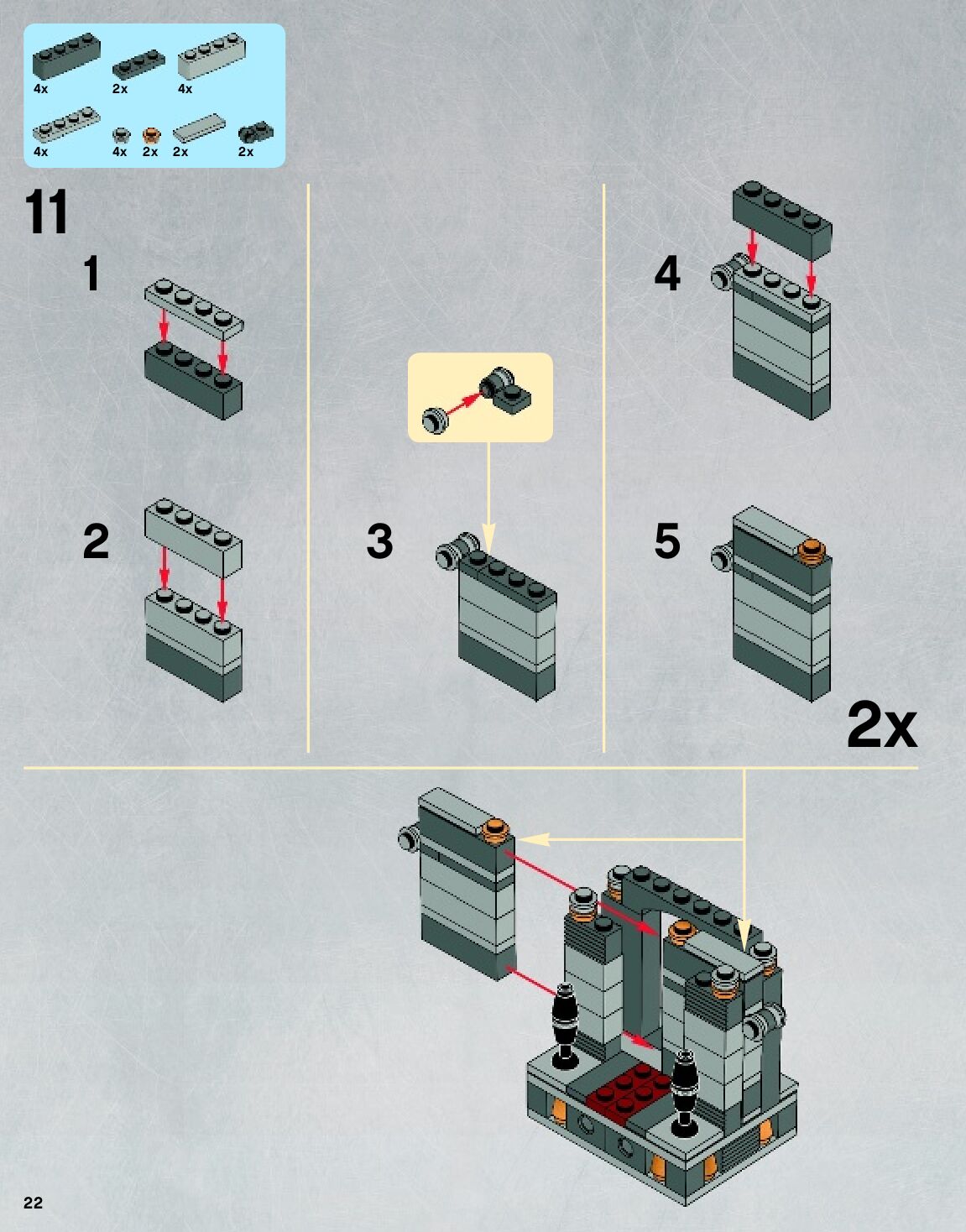 4x 2x 4x
4x 4x 2x 2x 2x

11

1

2

3

4

5

2x

22