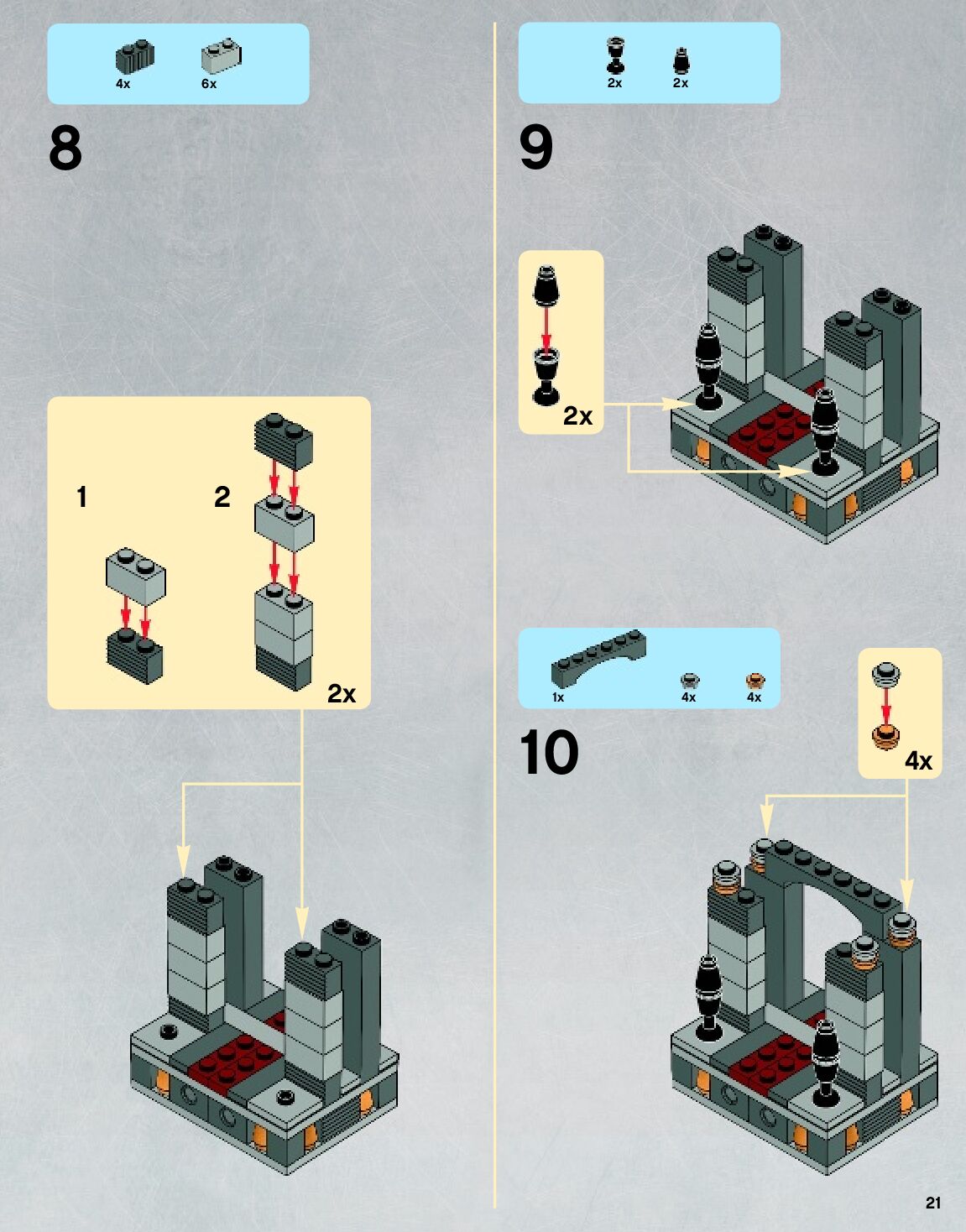 4x 6x

8

1

2

2x

2x 2x

9

2x

1x 4x 4x

10

4x

21