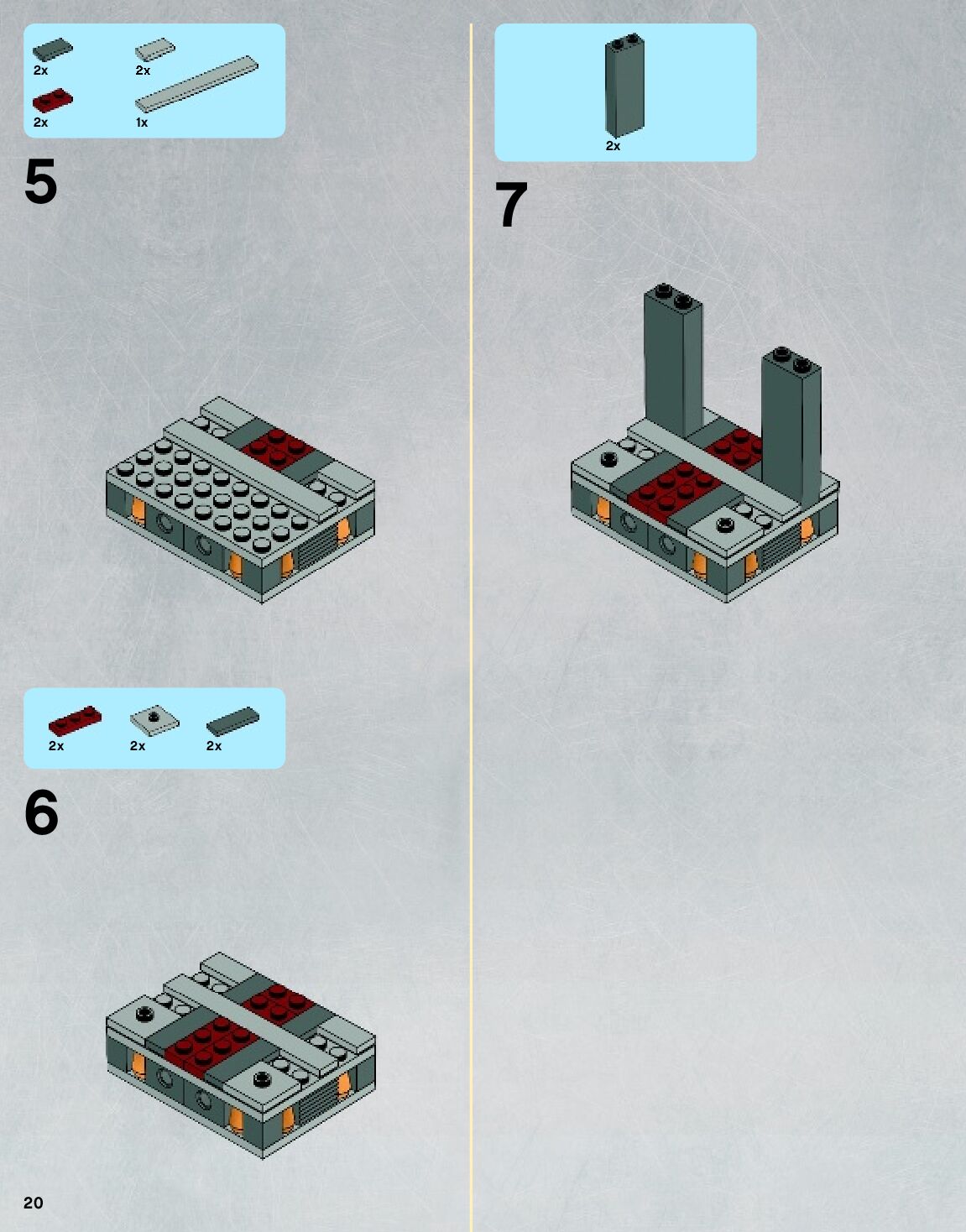 2x
2x
2x
1x

5

2x
2x
2x

6

2x

7

20