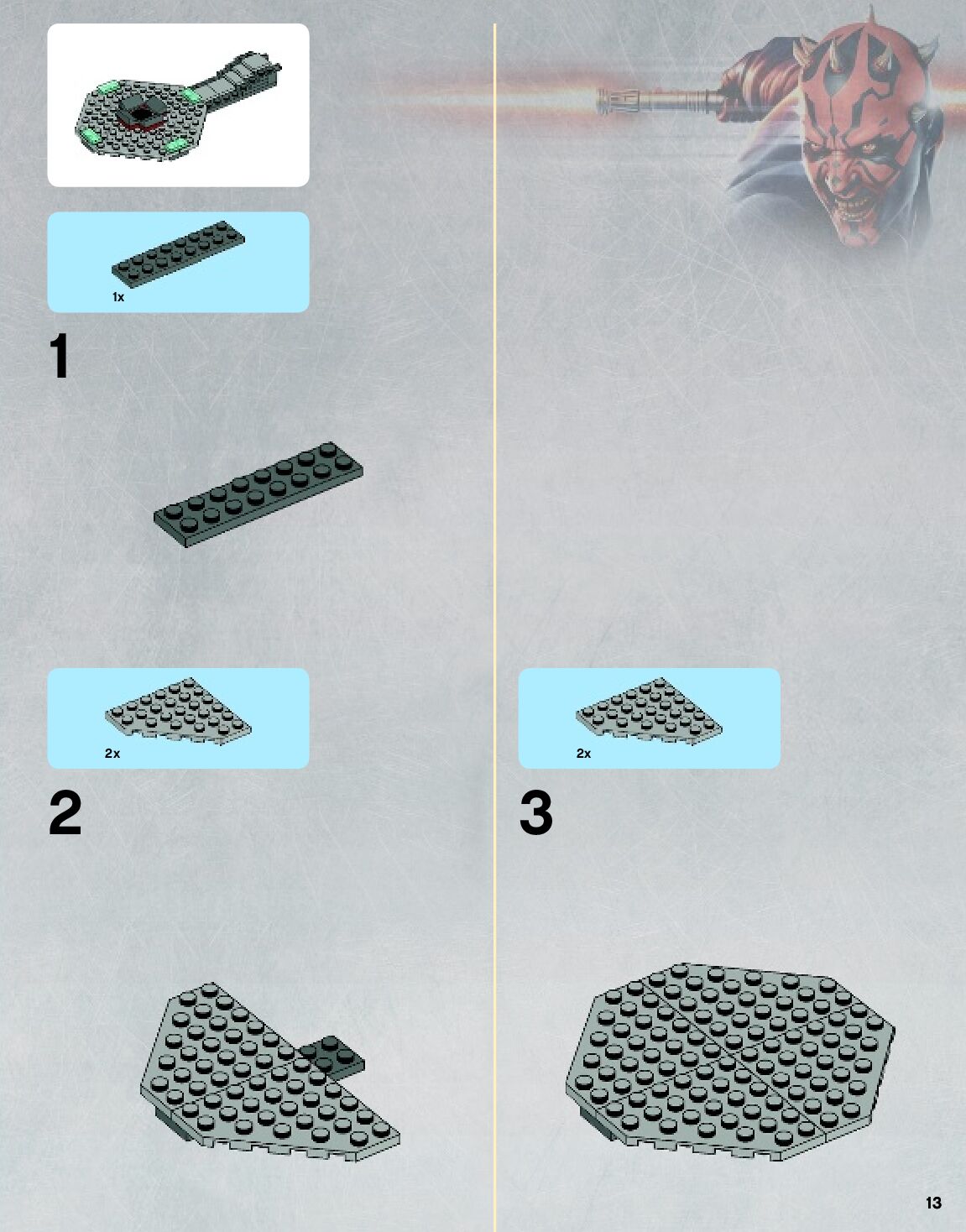 1x

1

2x

2

2x

3

13