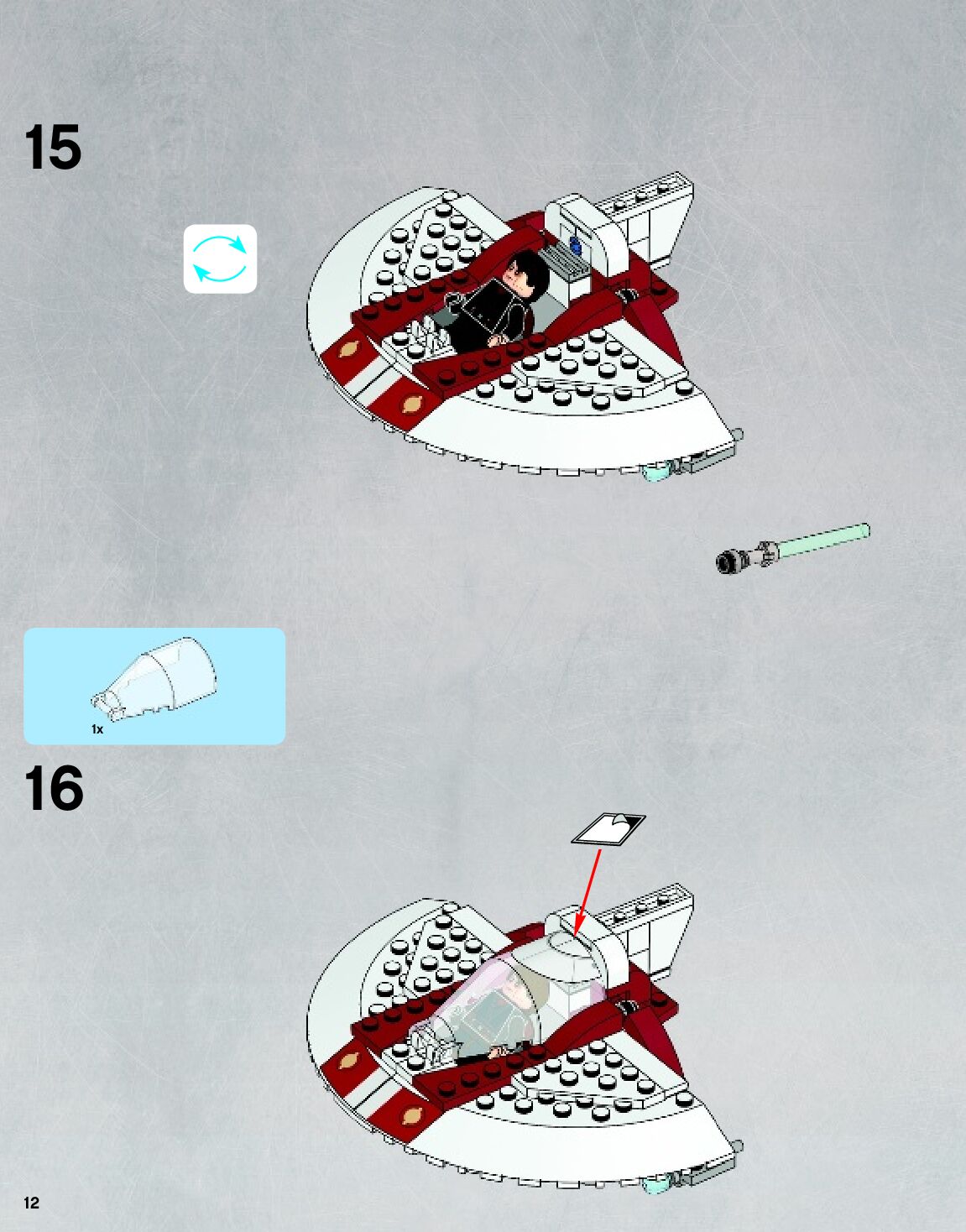 15

1x

16

12