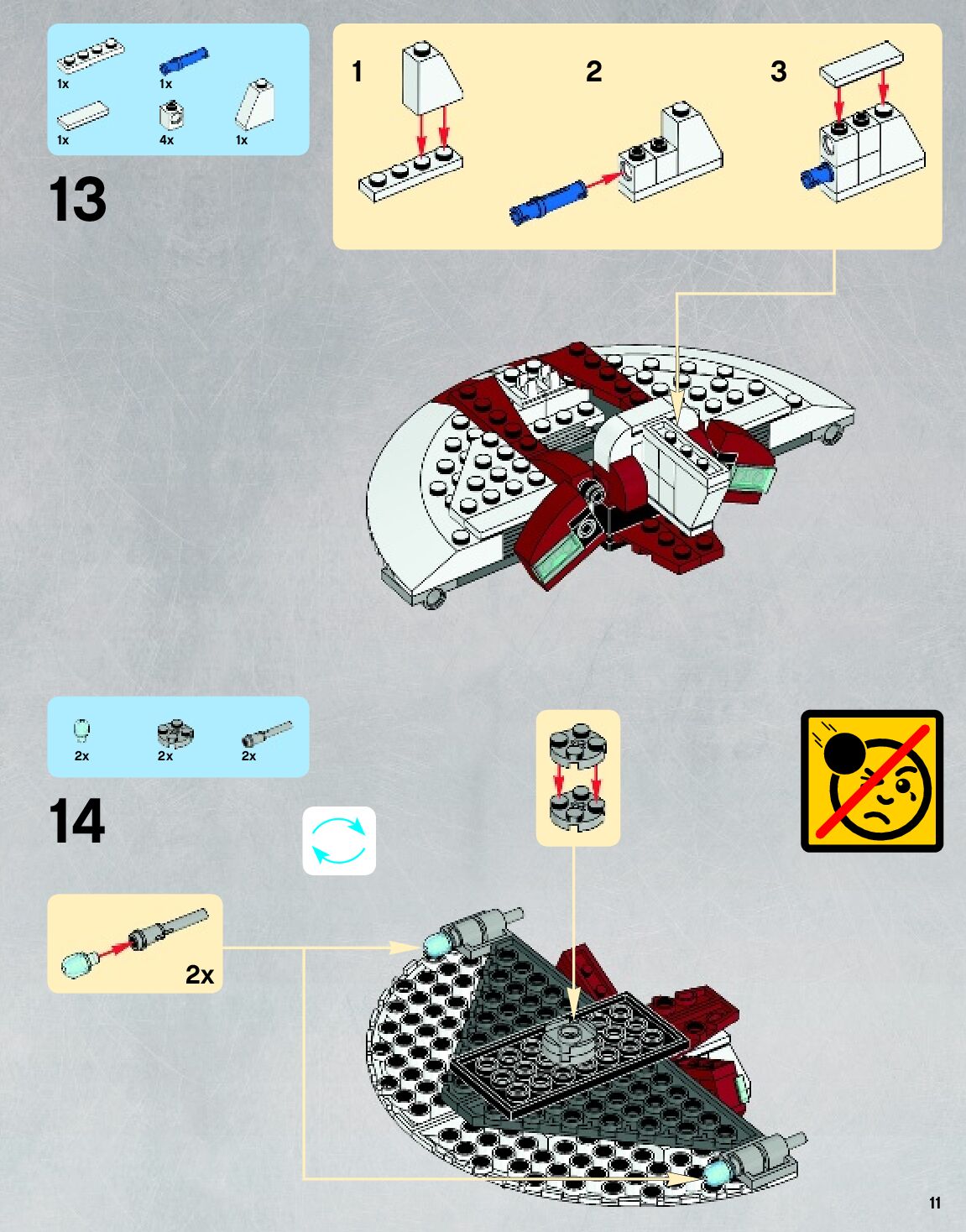 1x
1x
1x
4x
1x

13

1
2
3

2x
2x
2x

14

2x

11