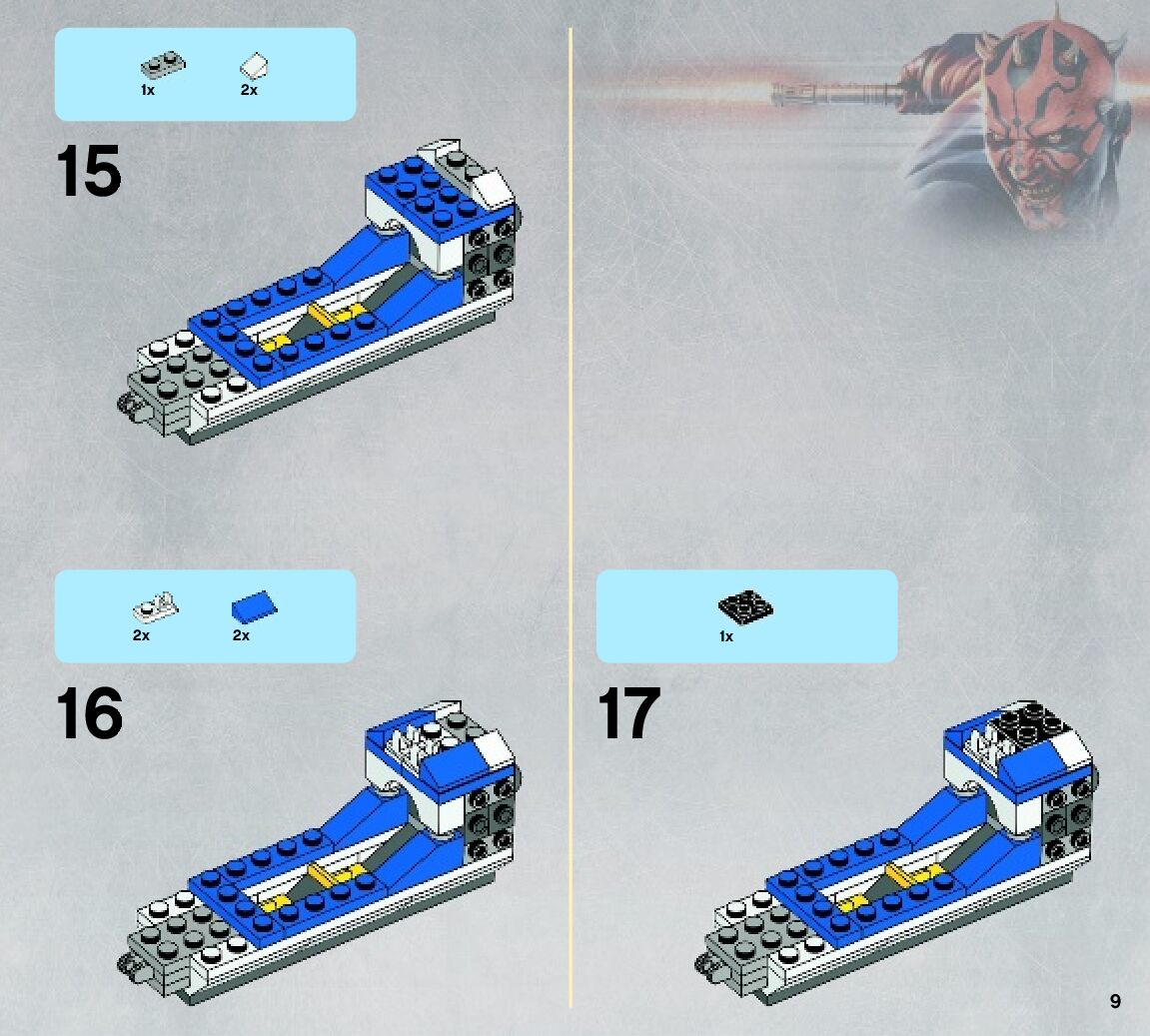 1x 2x

15

2x 2x

16

1x

17

9