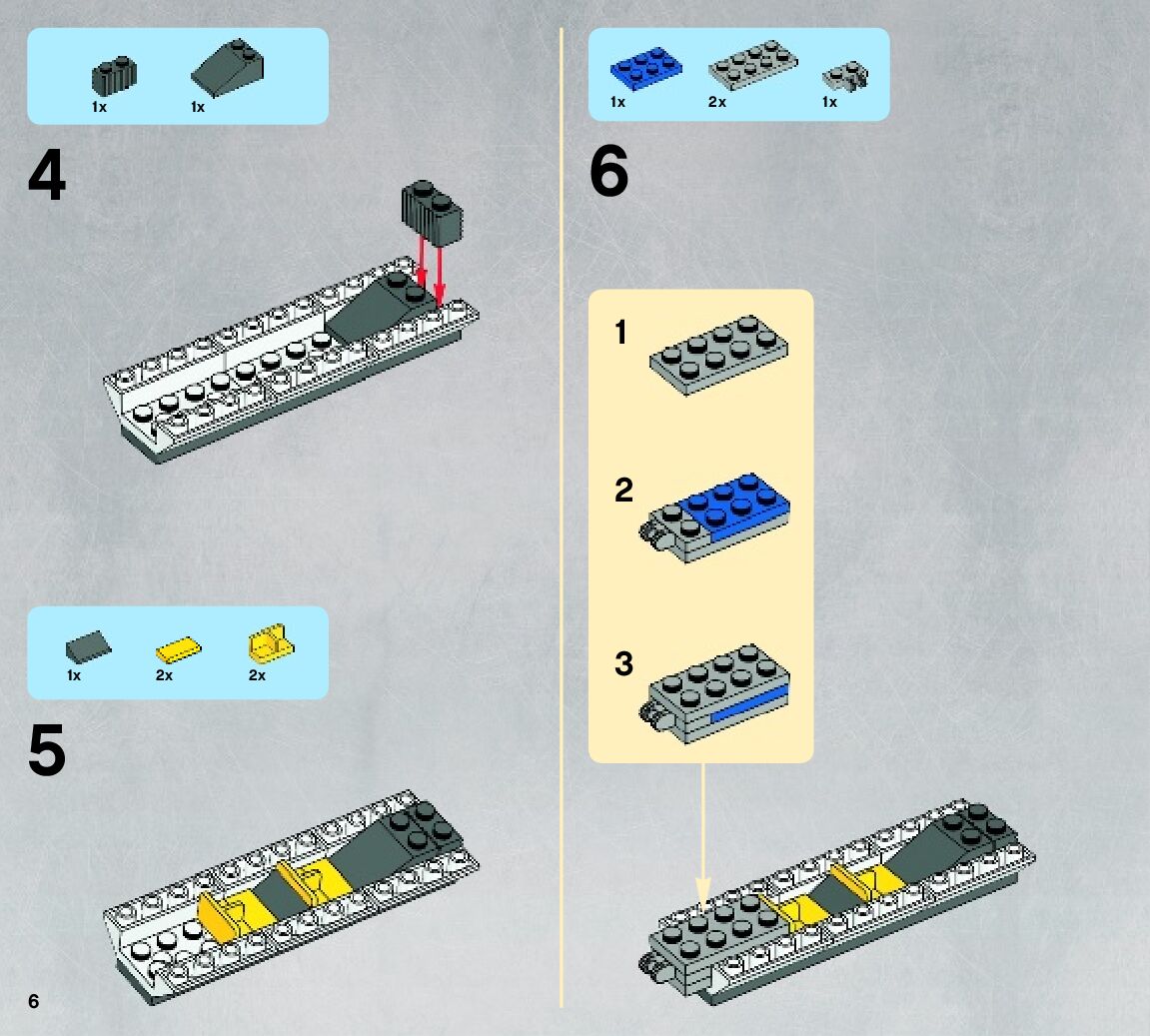 1x 1x

4

1x 2x 2x

5

6

1x 2x 1x

6

1

2

3