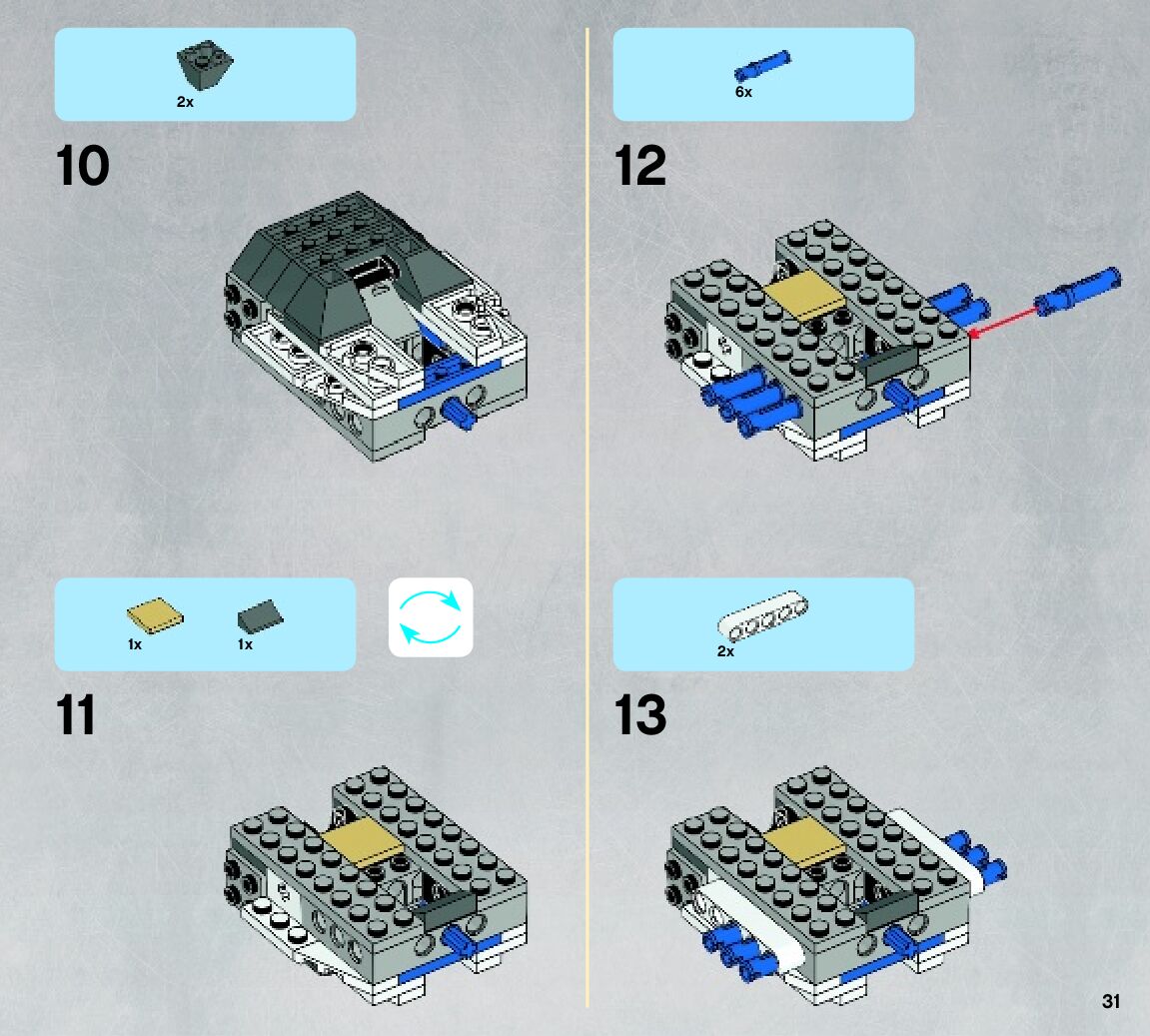 2x

10

1x

1x

11

6x

12

2x

13

31