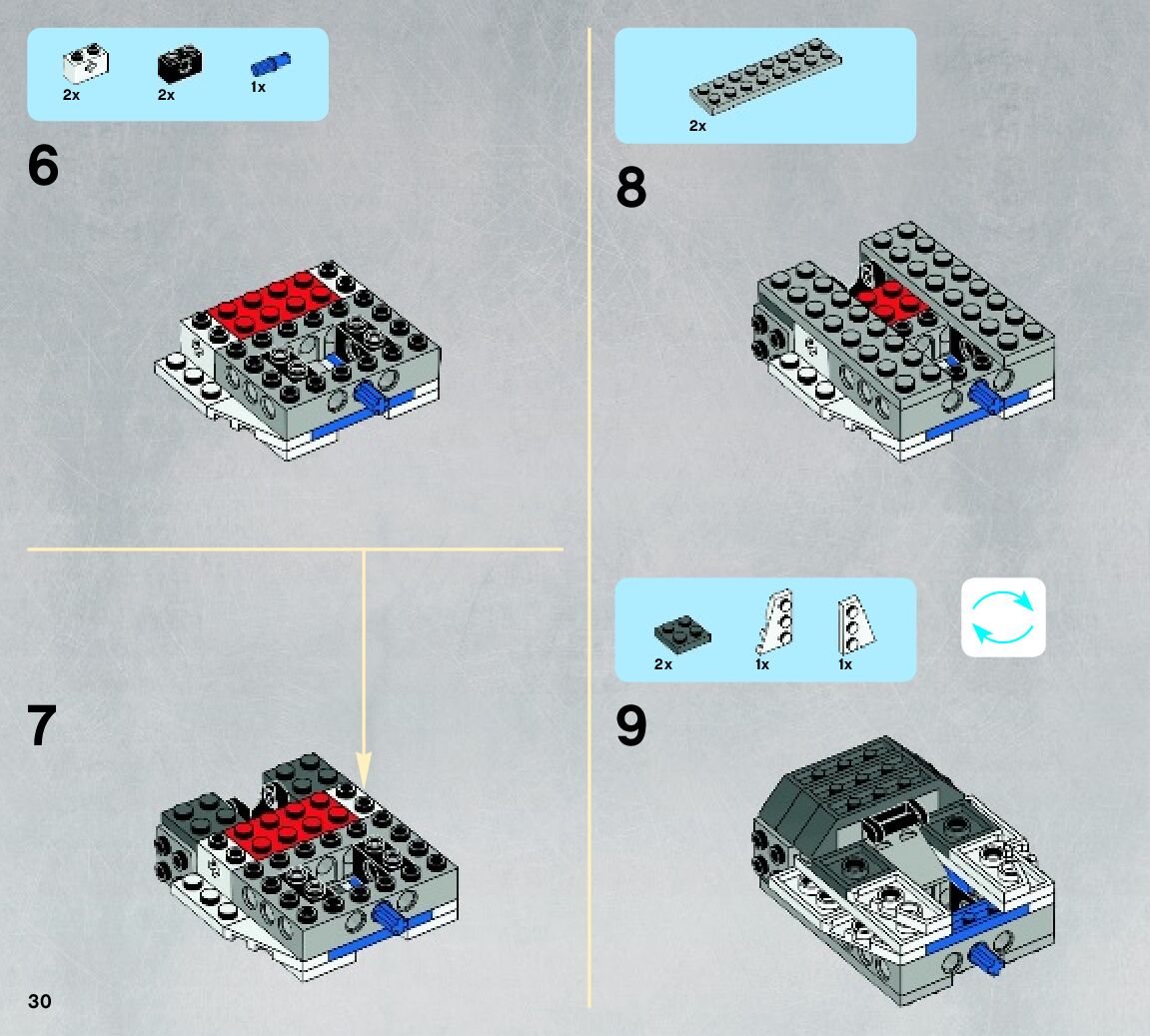 2x 2x 1x

6

7

2x

8

2x 1x 1x

9

30