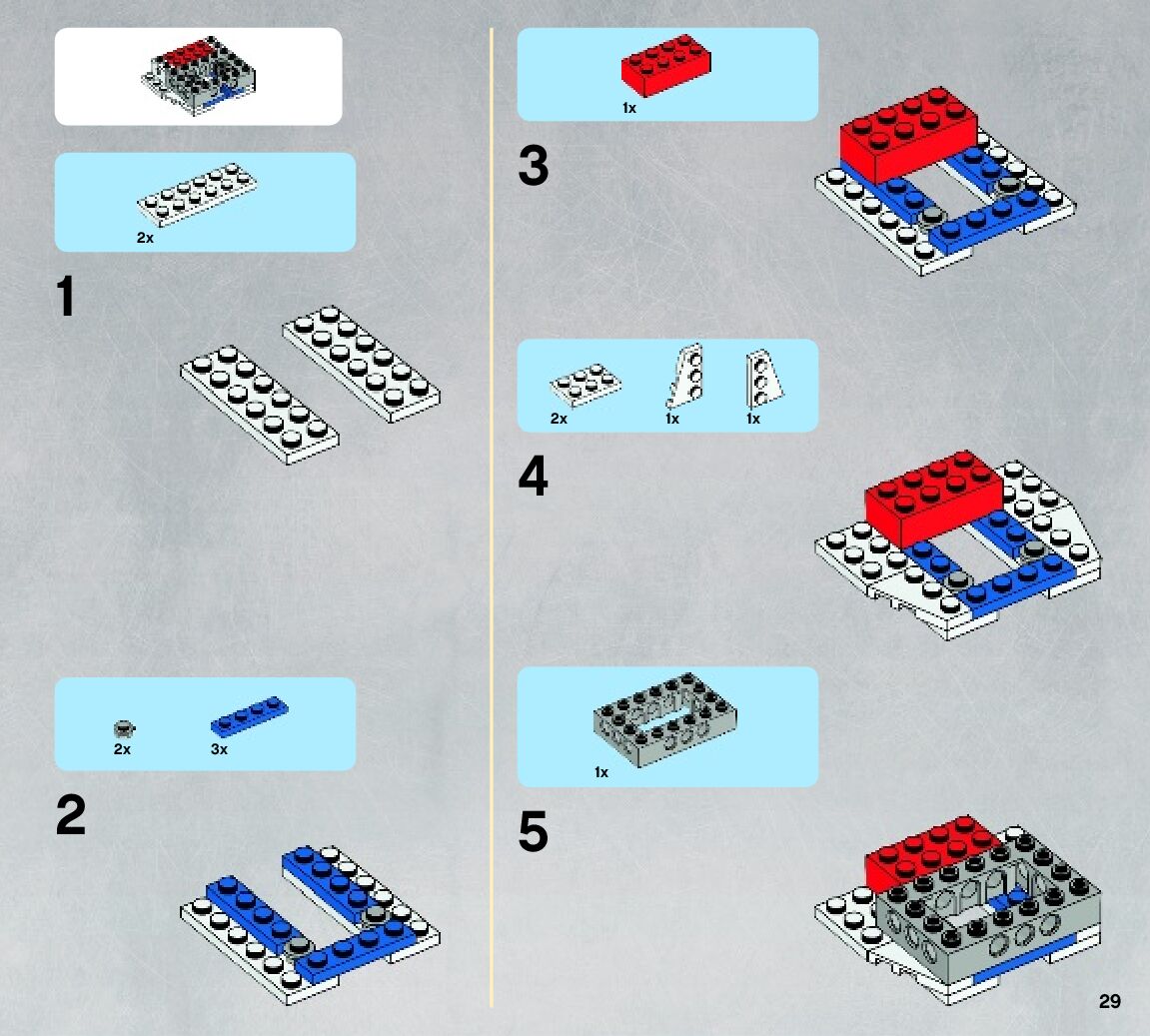 2x

1

2x 3x

2

1x

3

2x 1x 1x

4

1x

5

29