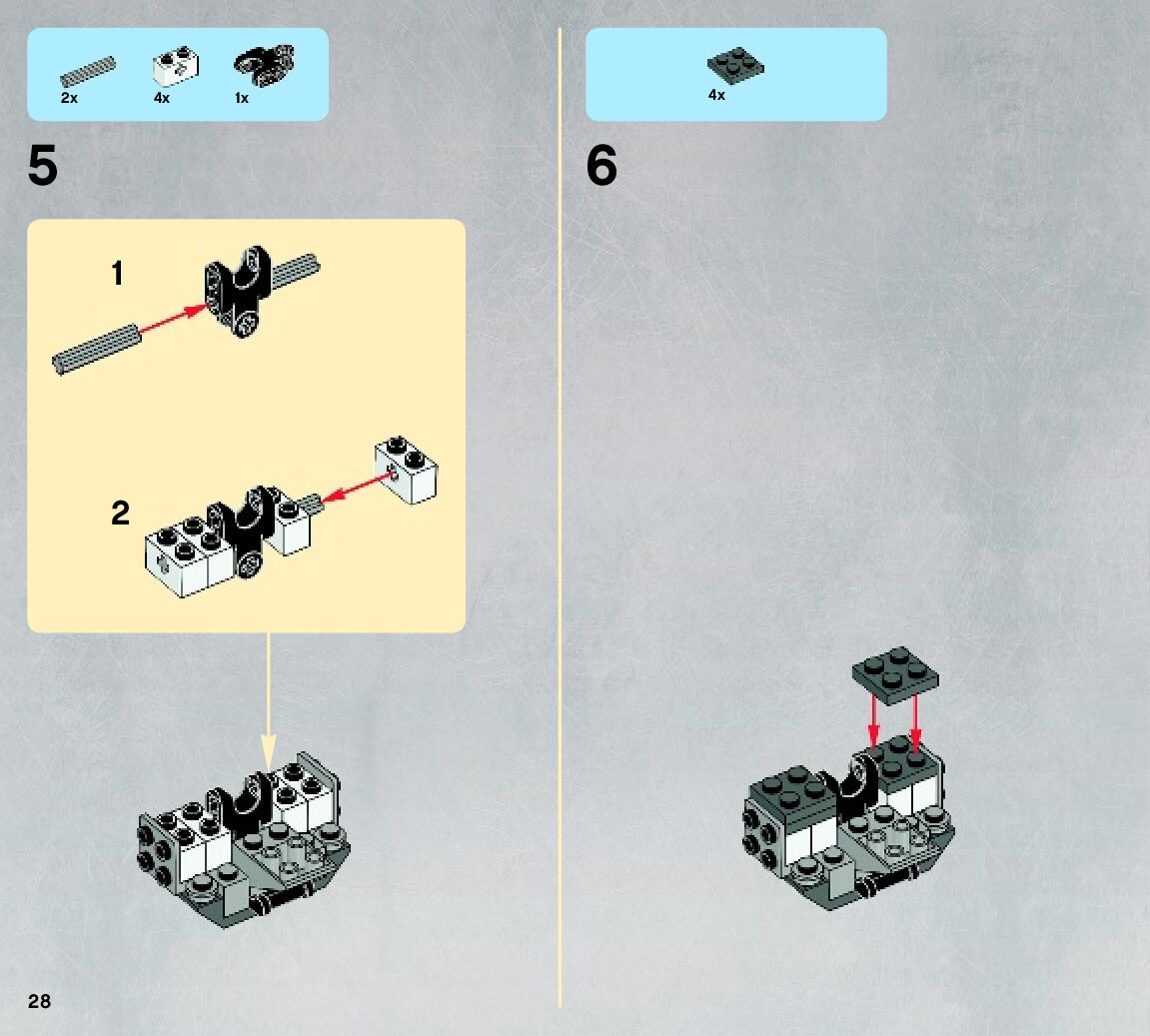 2x
4x
1x

5

1

2

4x

6

28