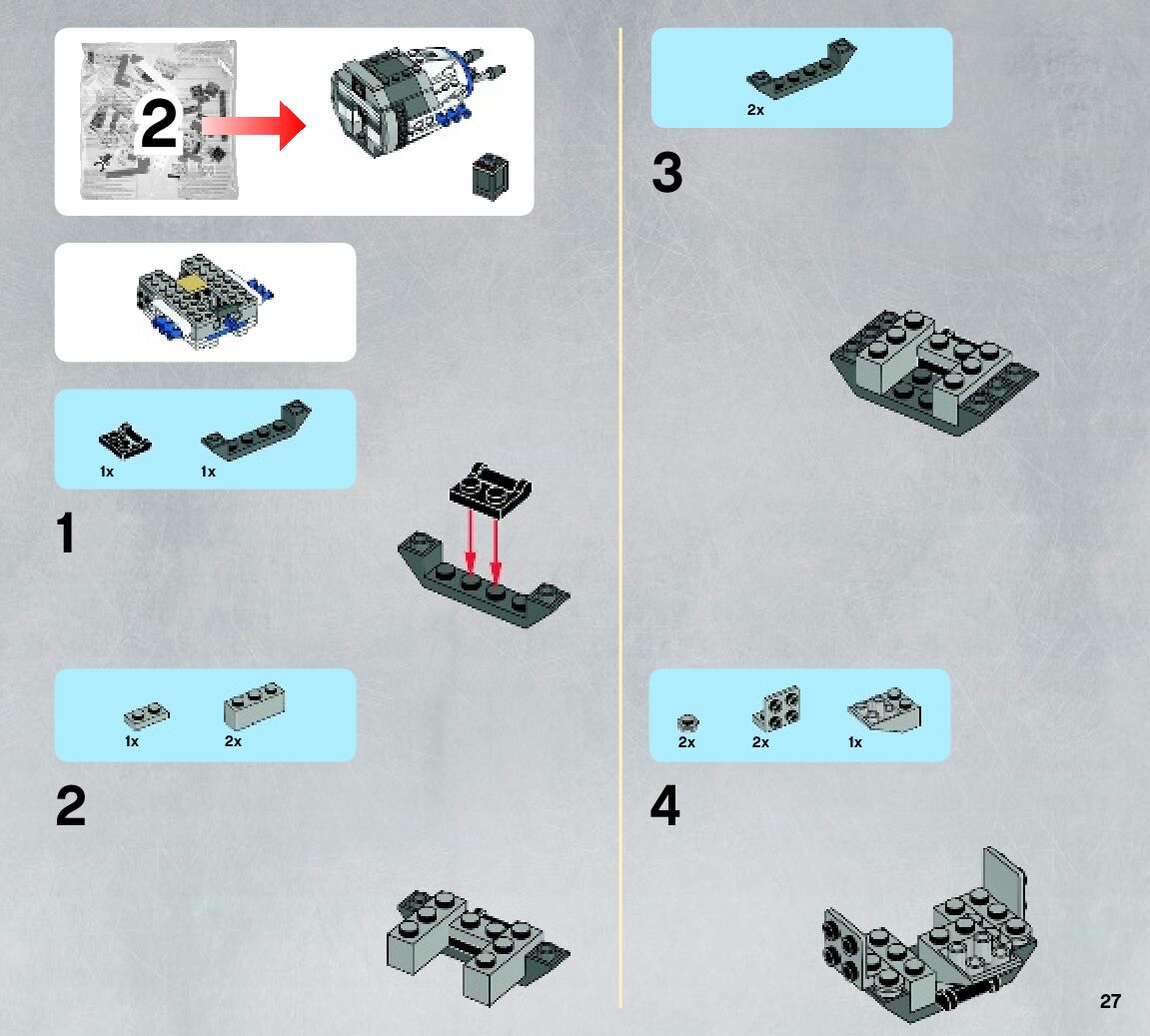 2

1x 1x

1

1x 2x

2

2x

3

2x 2x 1x

4

27