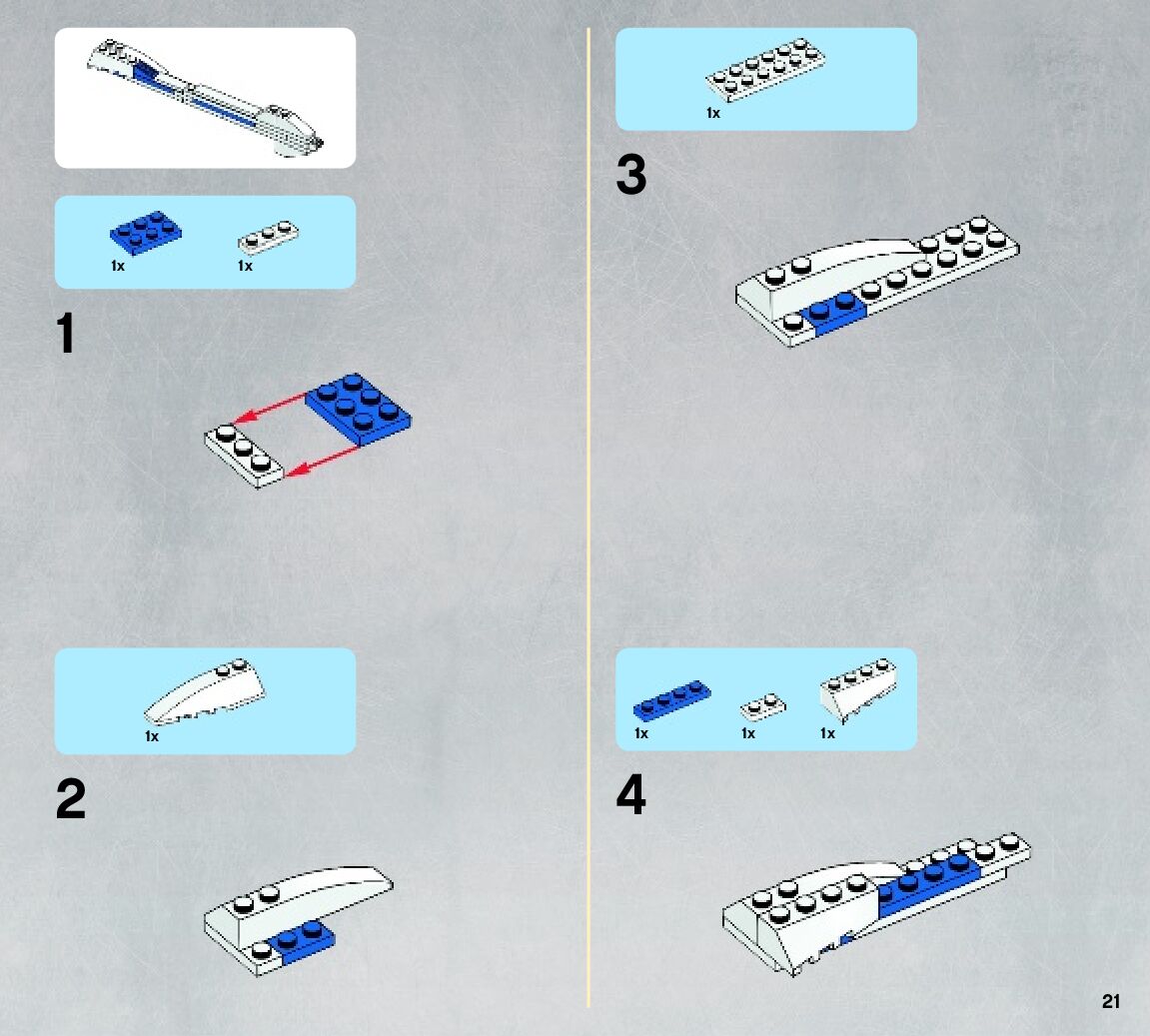 1x
1x

1

1x

2

1x

3

1x
1x
1x

4

21