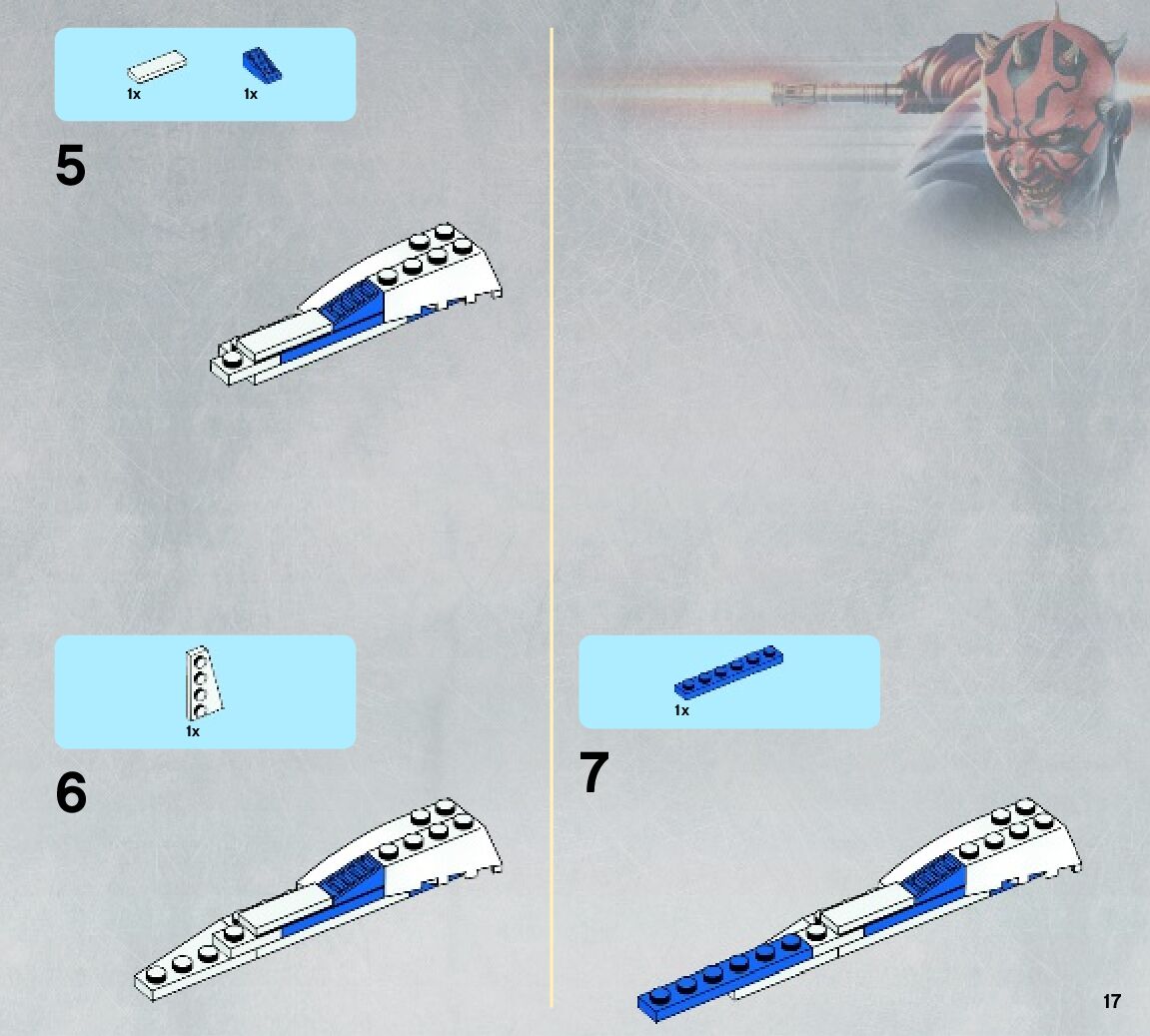 1x 1x

5

1x

6

1x

7

17