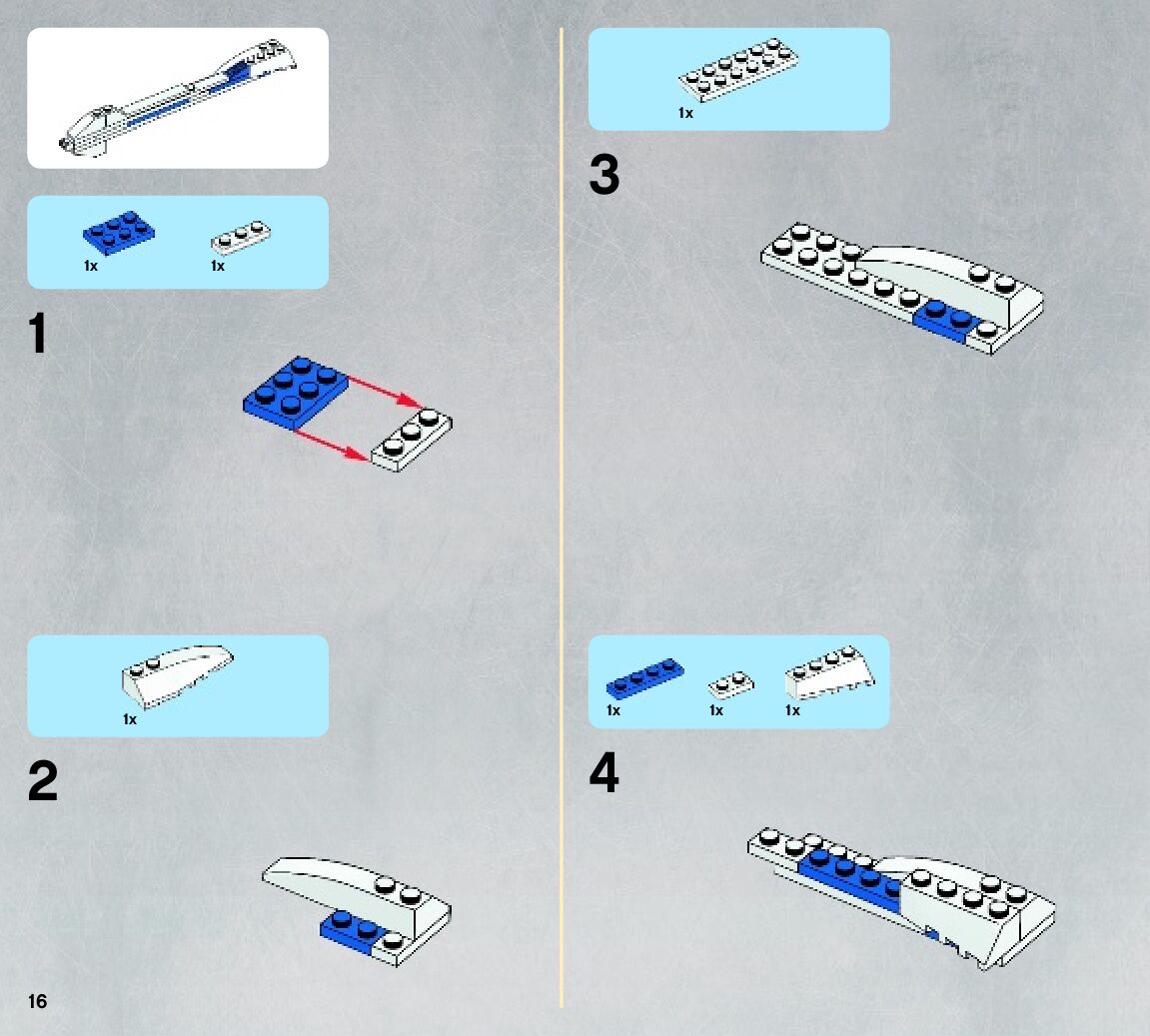 1x 1x

1

1x

2

16

1x

3

1x 1x 1x

4