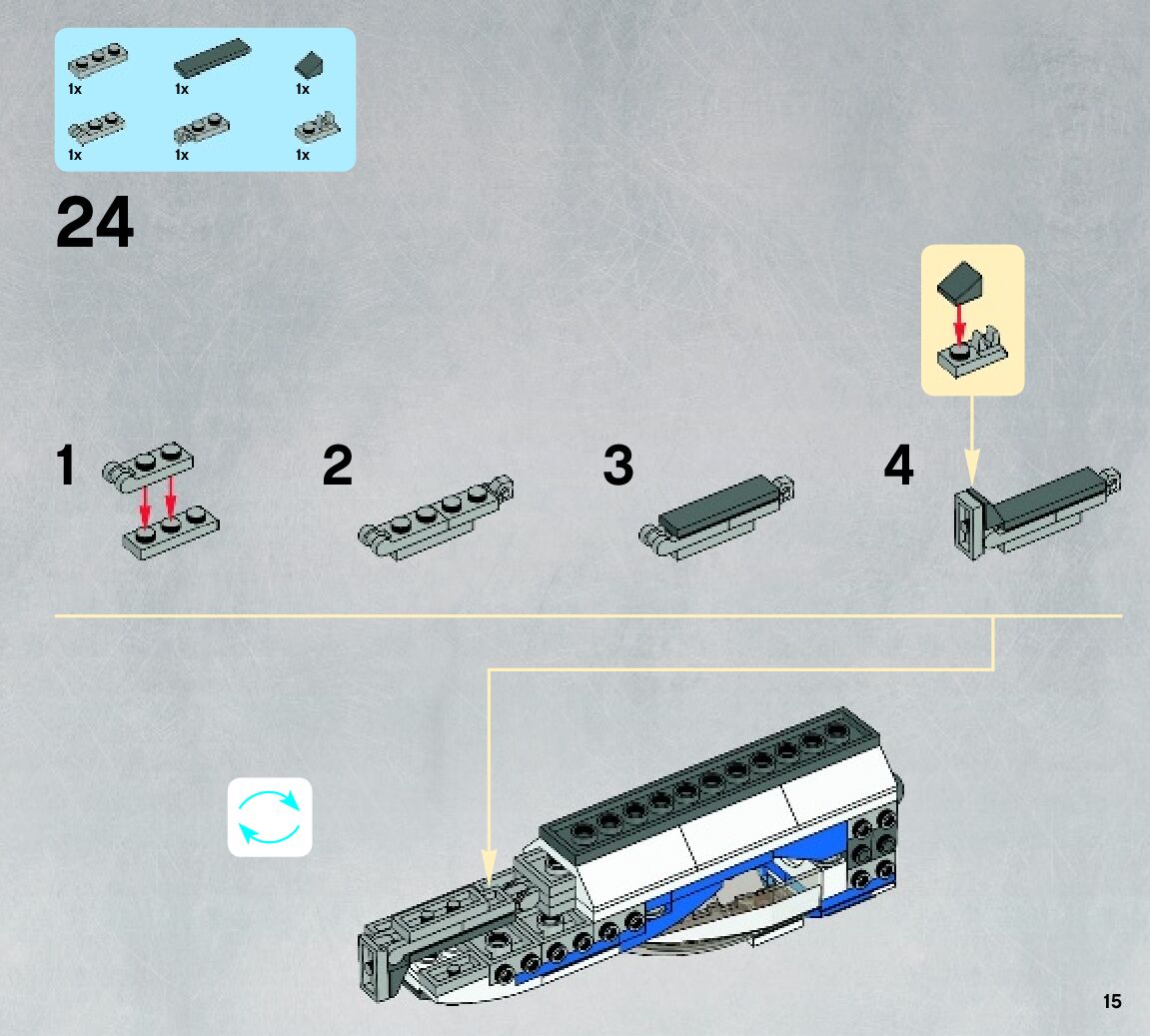 1x
1x
1x
1x
1x
1x

24

1
2
3
4

15