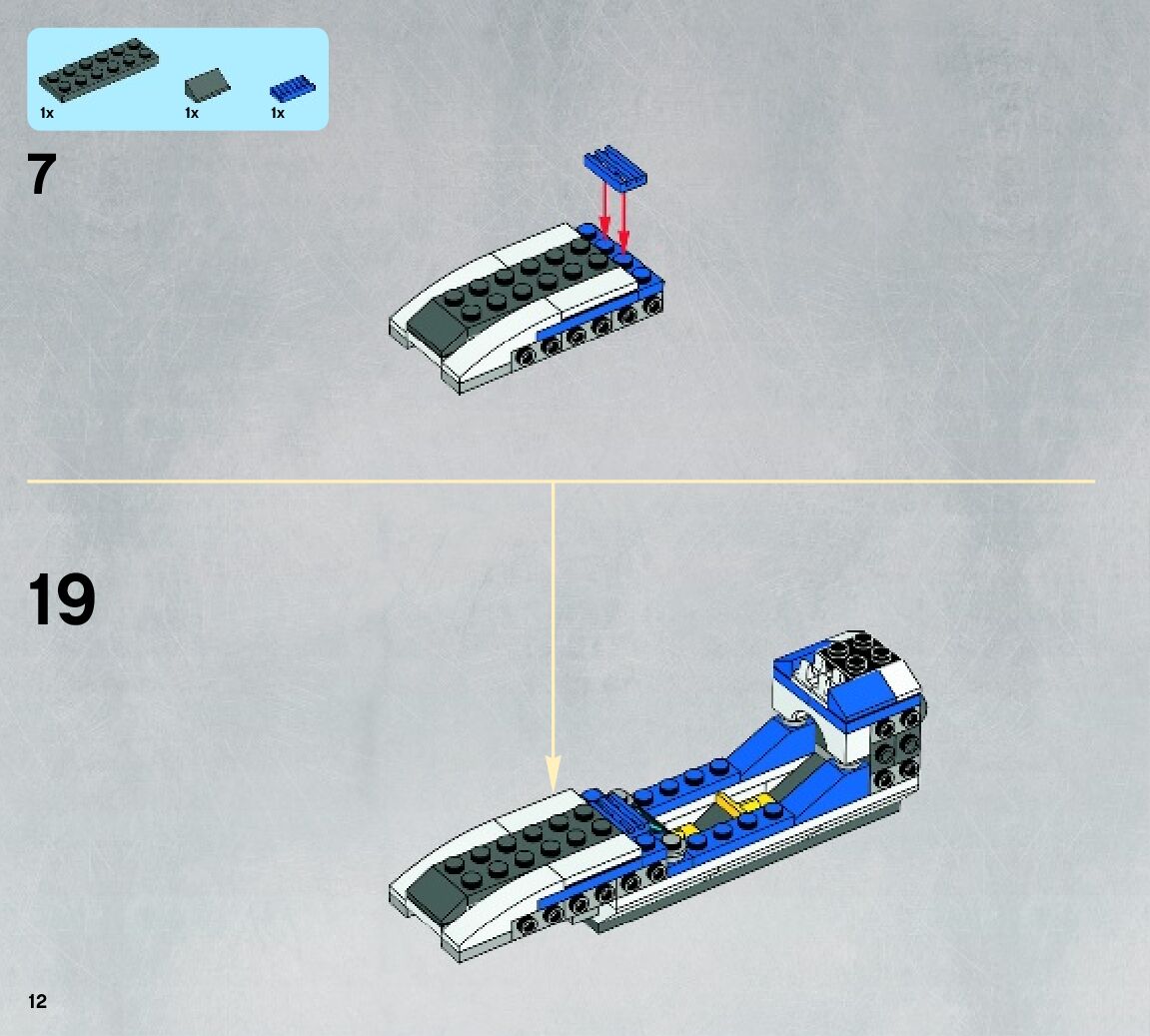 1x 1x 1x

7

19

12