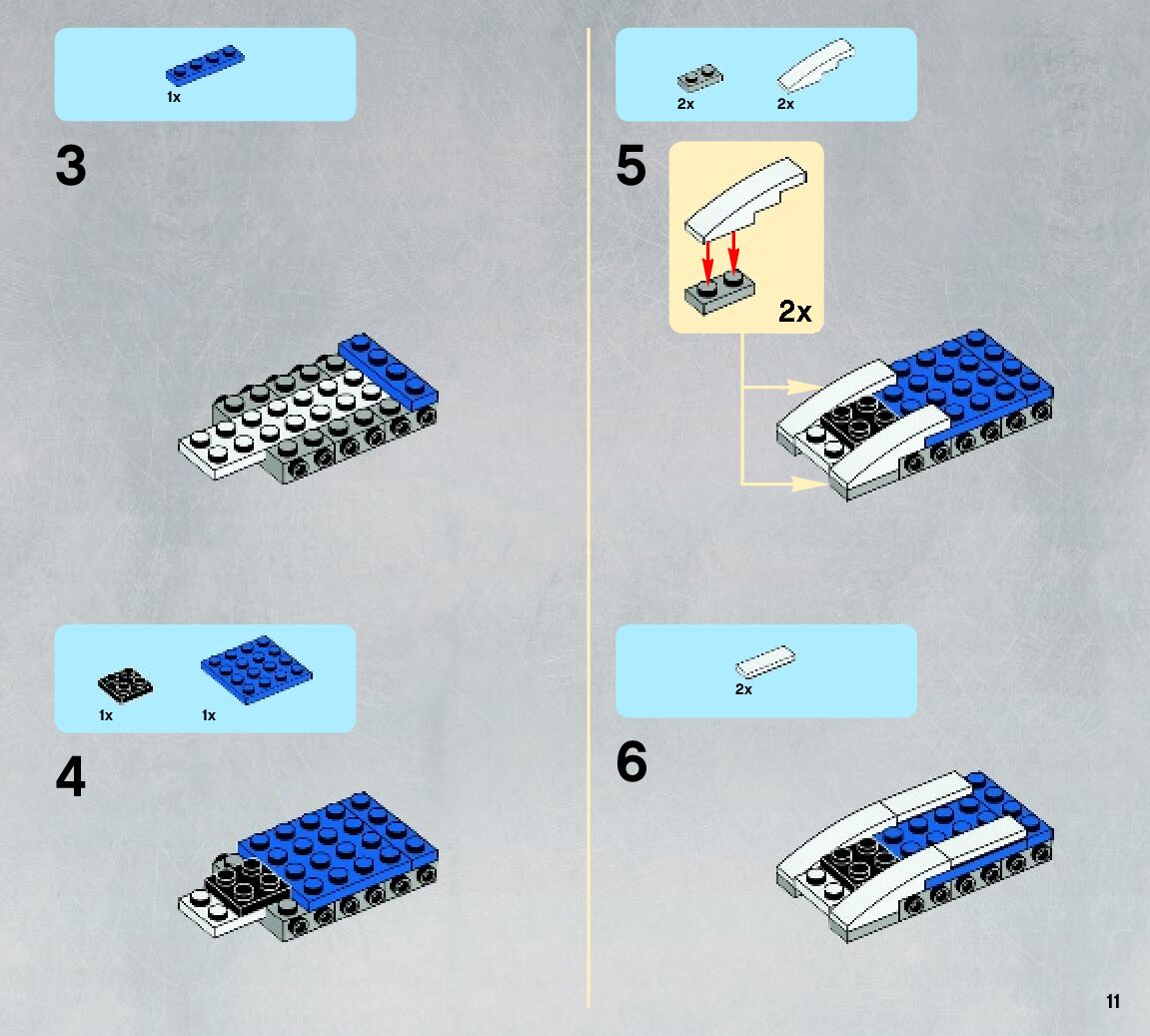 1x

3

1x 1x

4

2x 2x

5

2x

2x

6

11