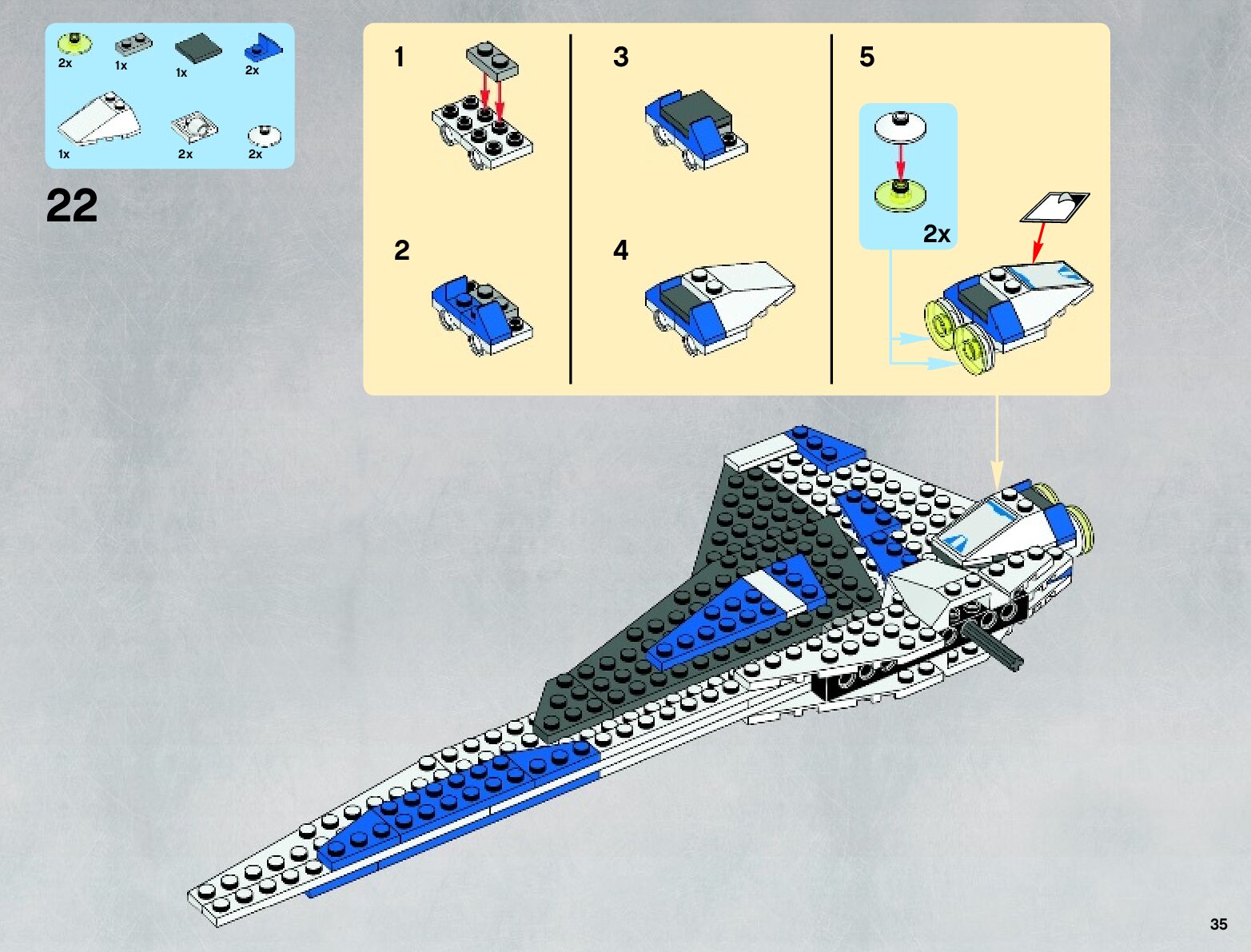 2x 1x 1x 2x

1x 2x 2x

22

1

2

3

4

5

2x

35