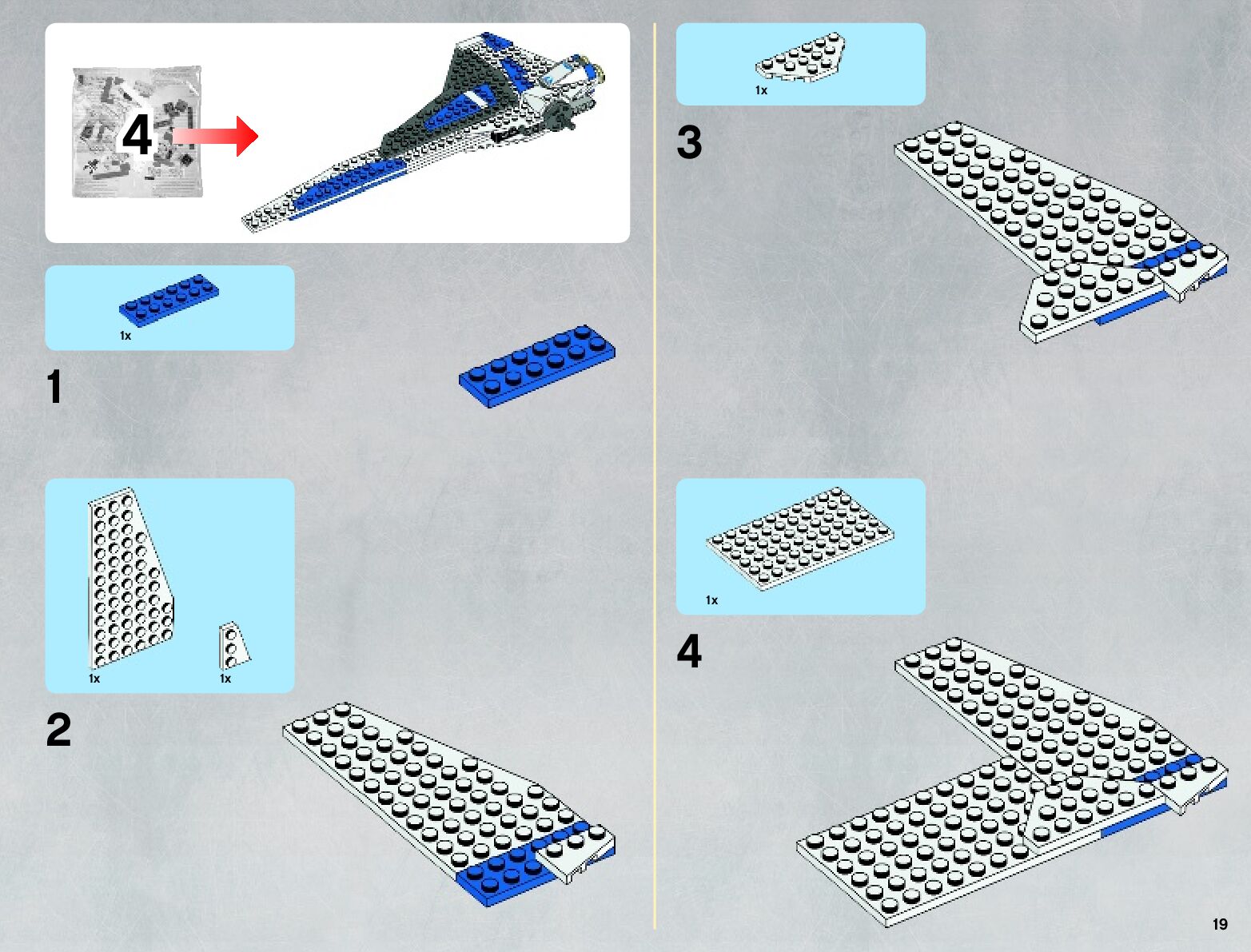 4

1x

1

1x

1x

2

1x

3

1x

4

19