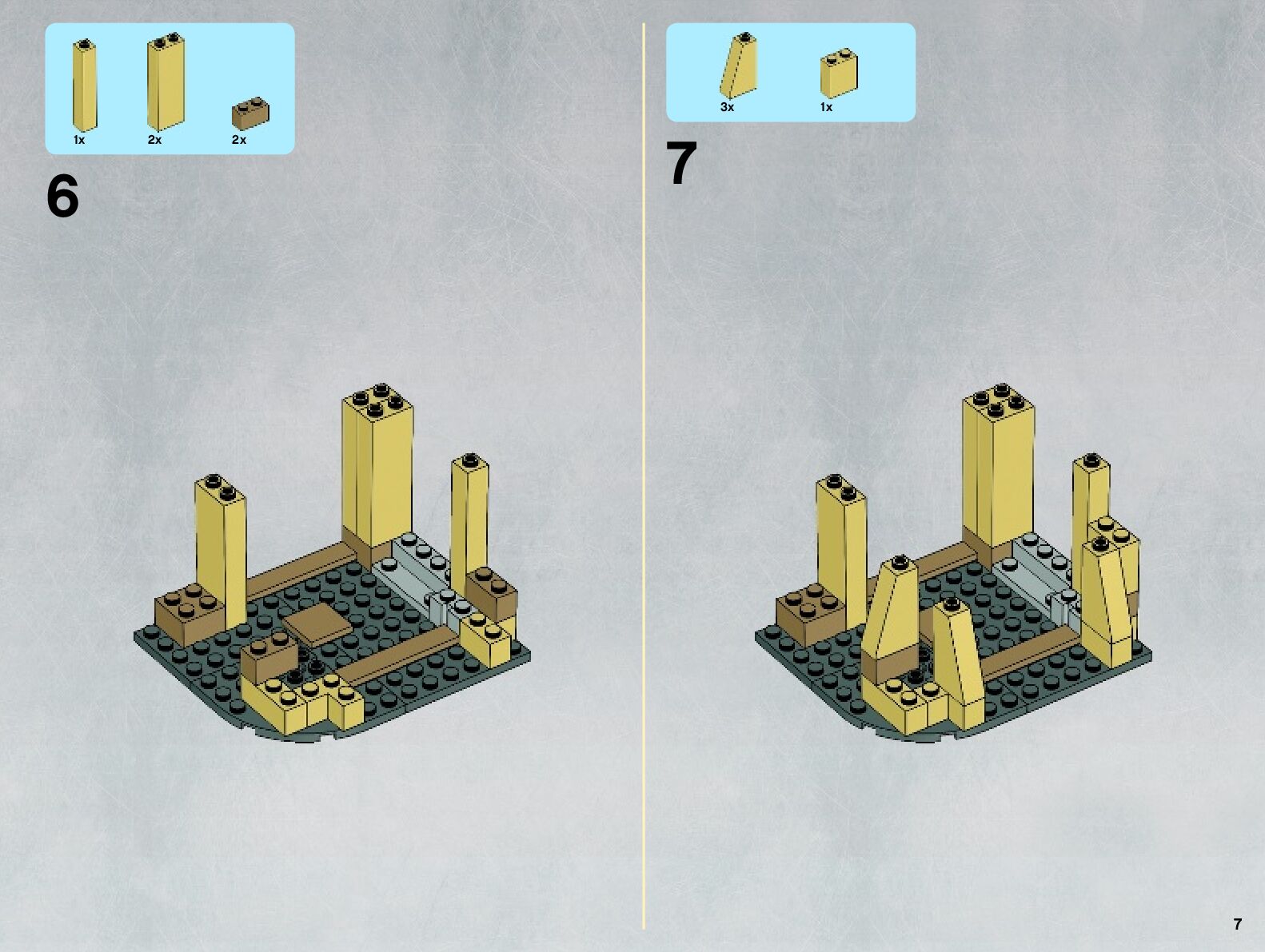 1x 2x 2x

6

3x 1x

7

7