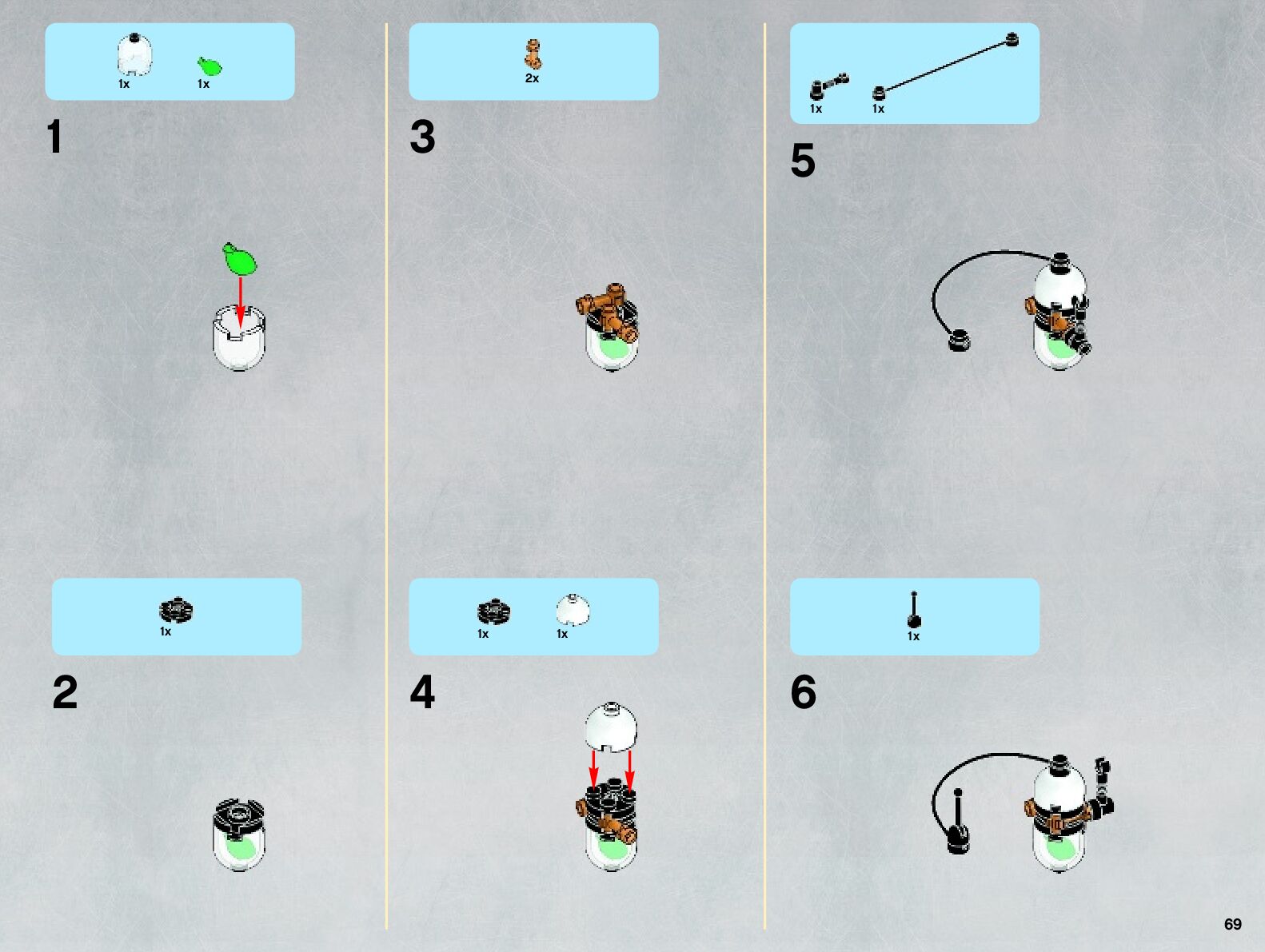 1x 1x

1

1x

2

2x

3

1x 1x

4

1x 1x

5

1x

6

69